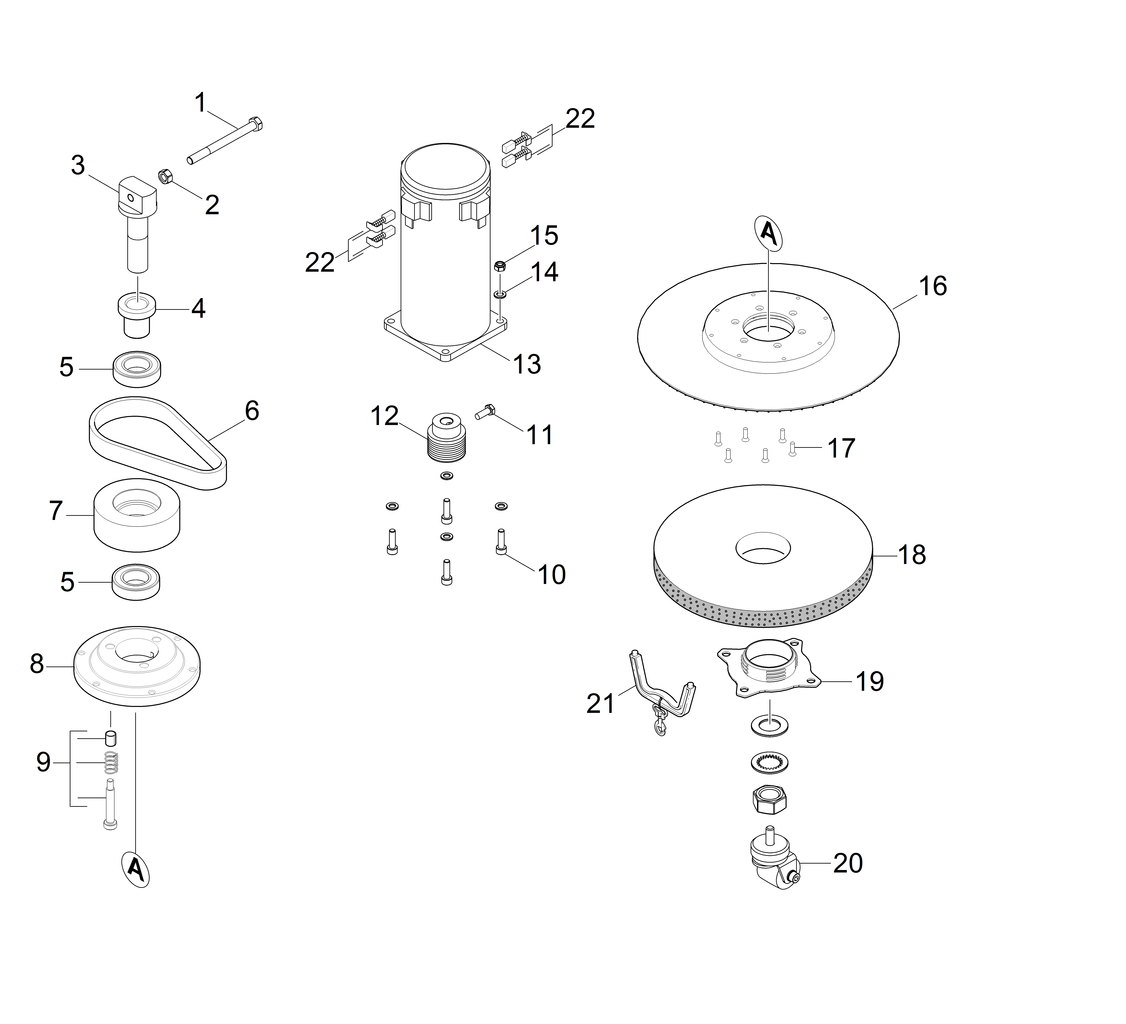 1
3
2
4
5
6
7
5
8
9
A
22
22
15
14
13
12
11
10
A
16
17
18
19
21
20