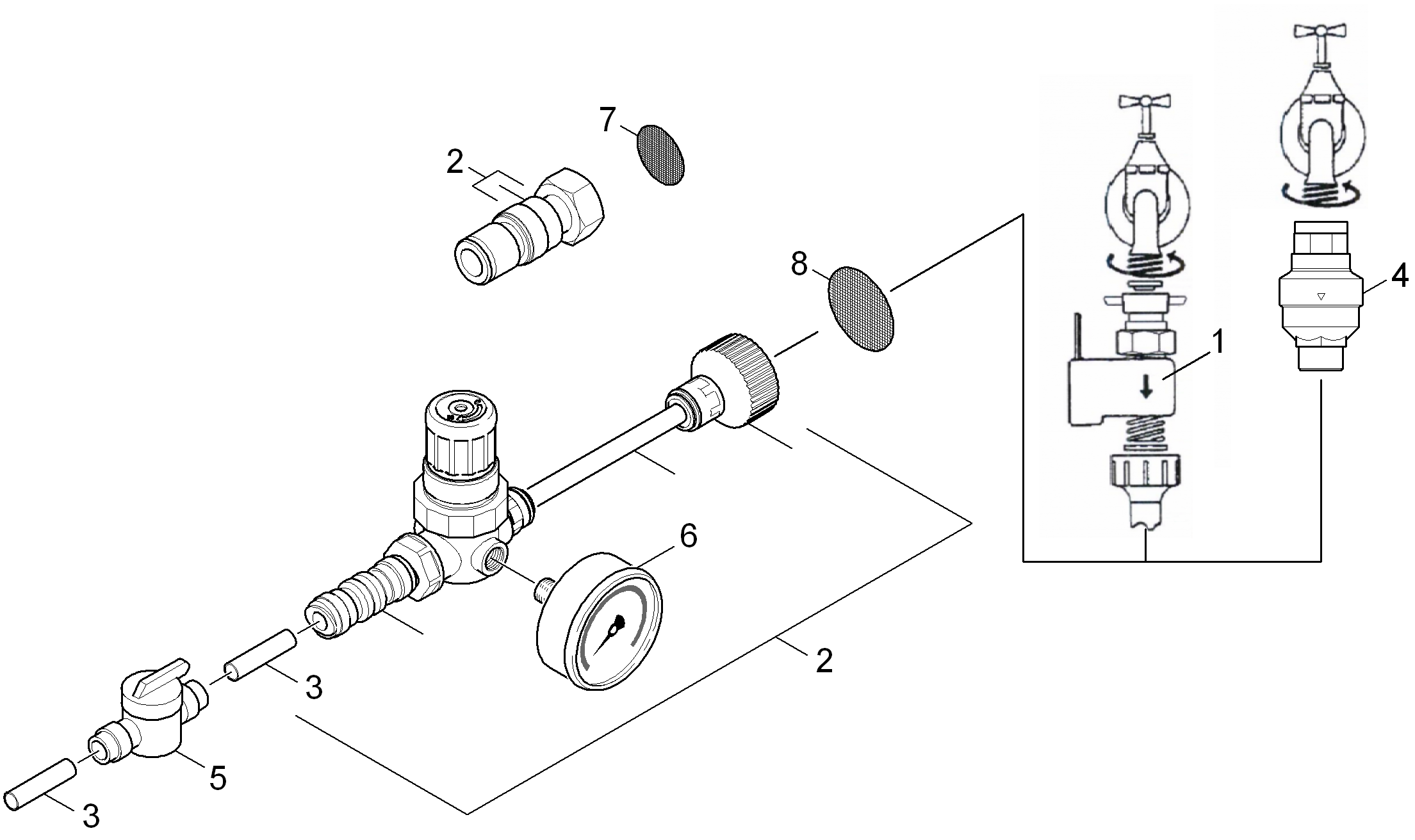 7
2
8
4
1
6
2
3
5
3