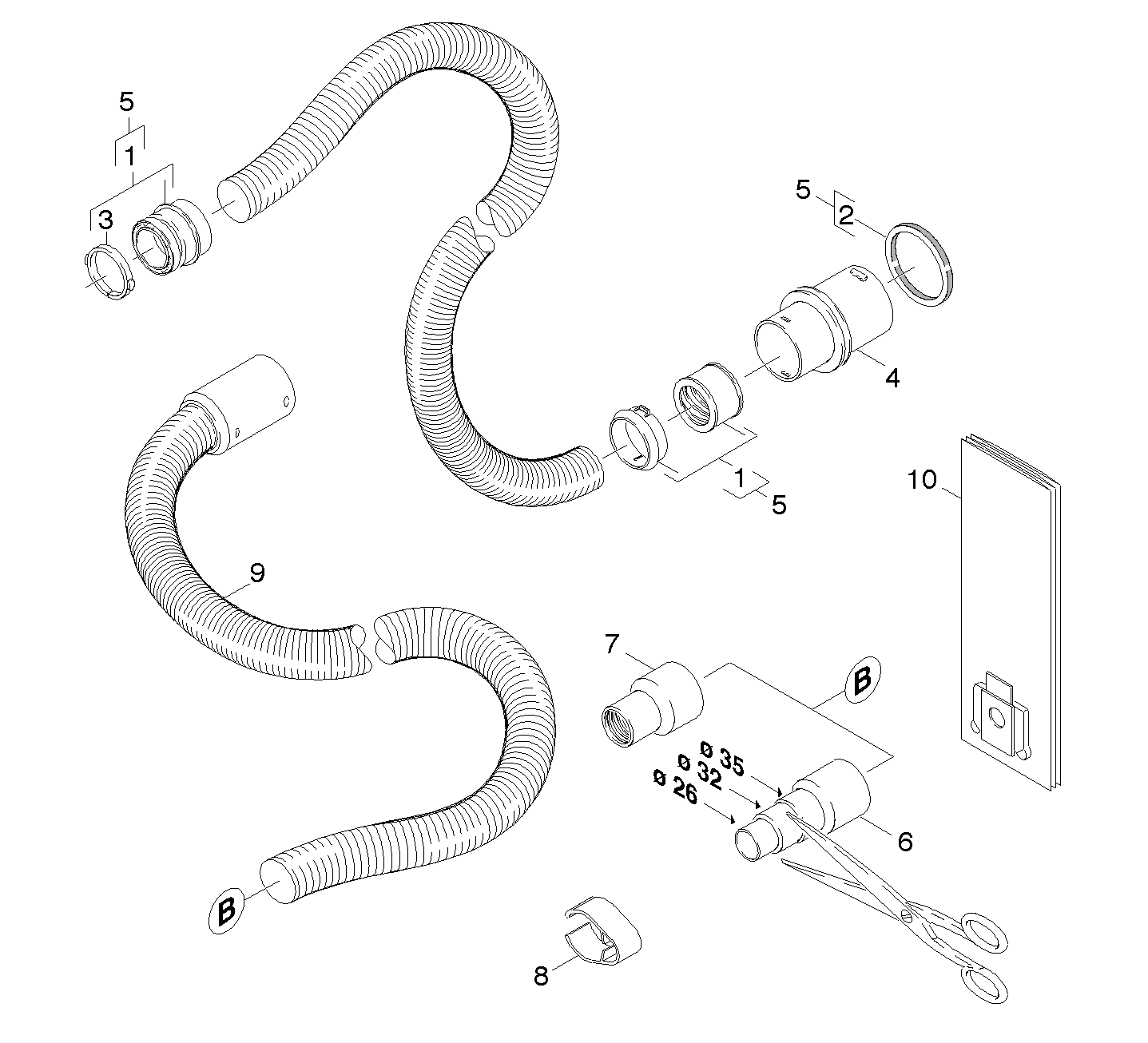 5
1
3
5
2
4
1
5
10
9
7
B
ø 35
ø 32
ø 26
6
B
8