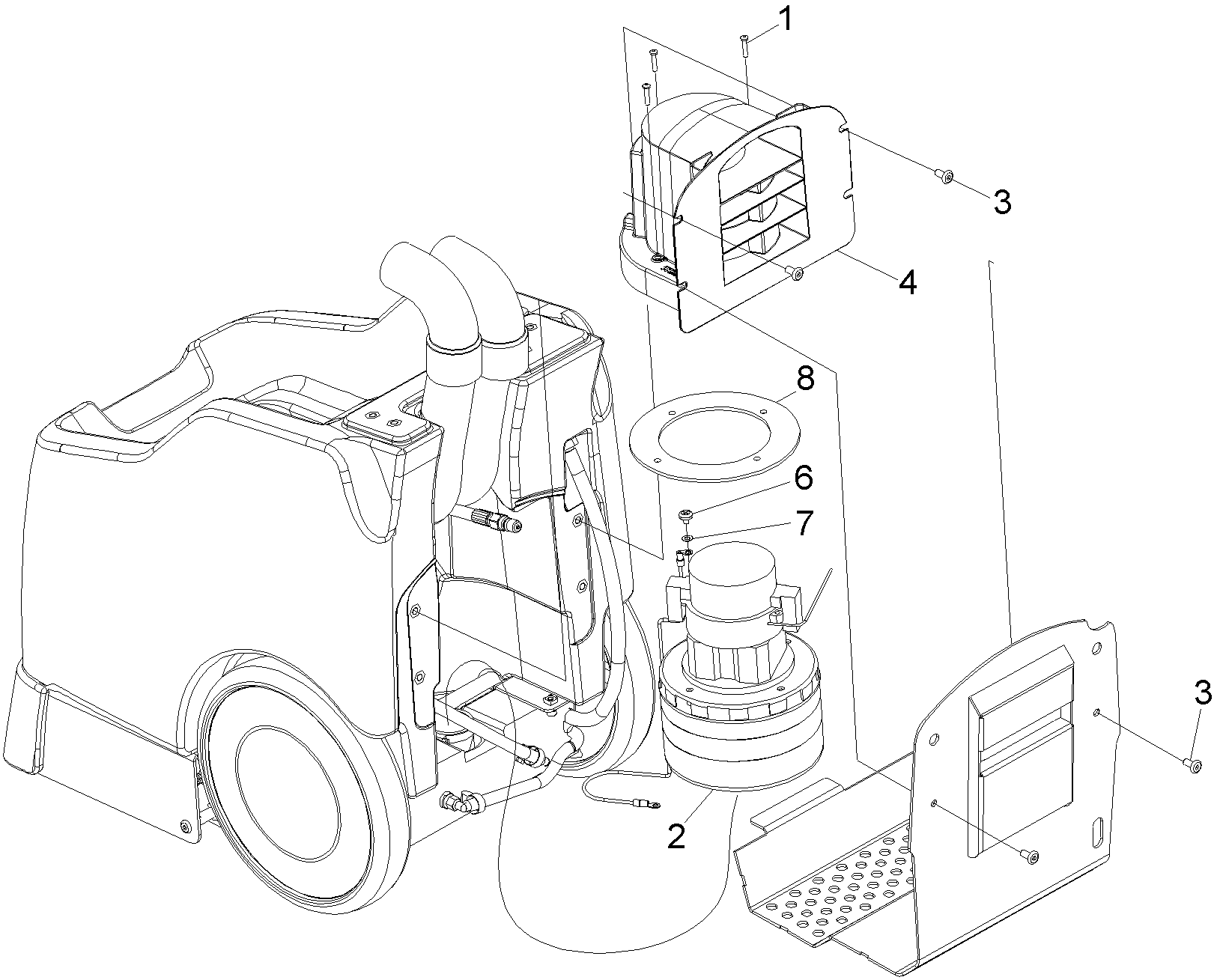 1
3
4
8
6
7
3
2