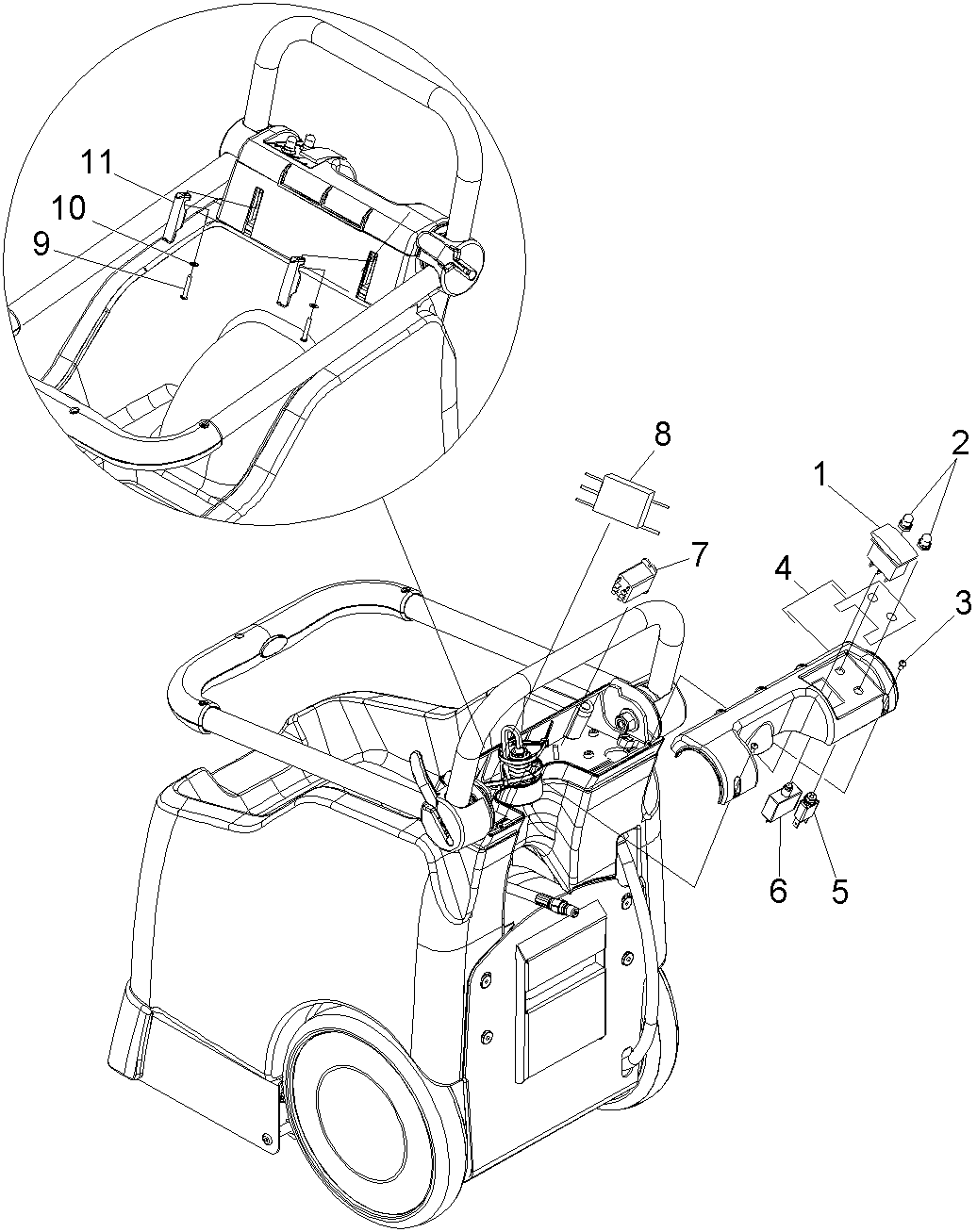 11
10
9
8
7
1
2
4
3
6
5