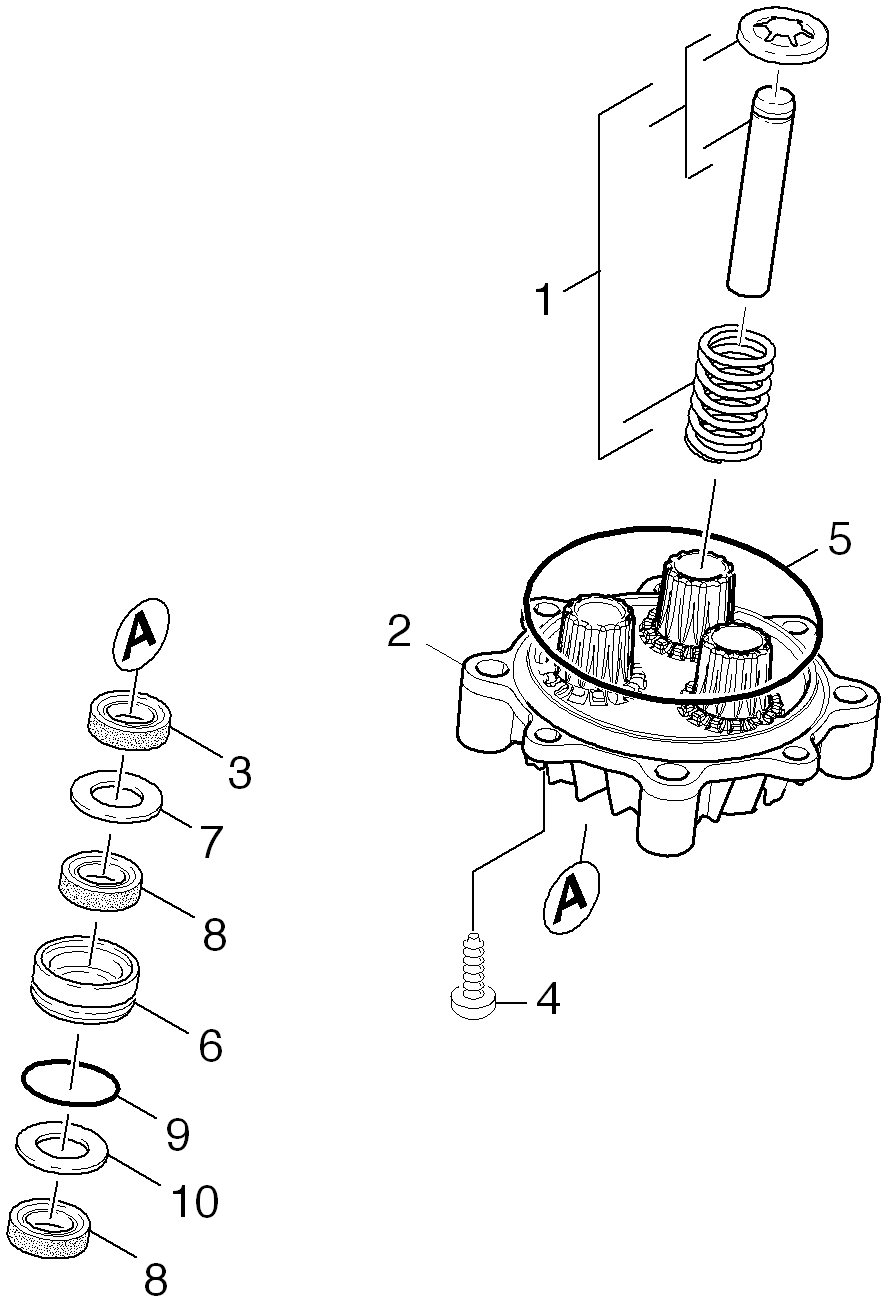 1
5
2
A
3
7
8
6
9
10
8
A
4