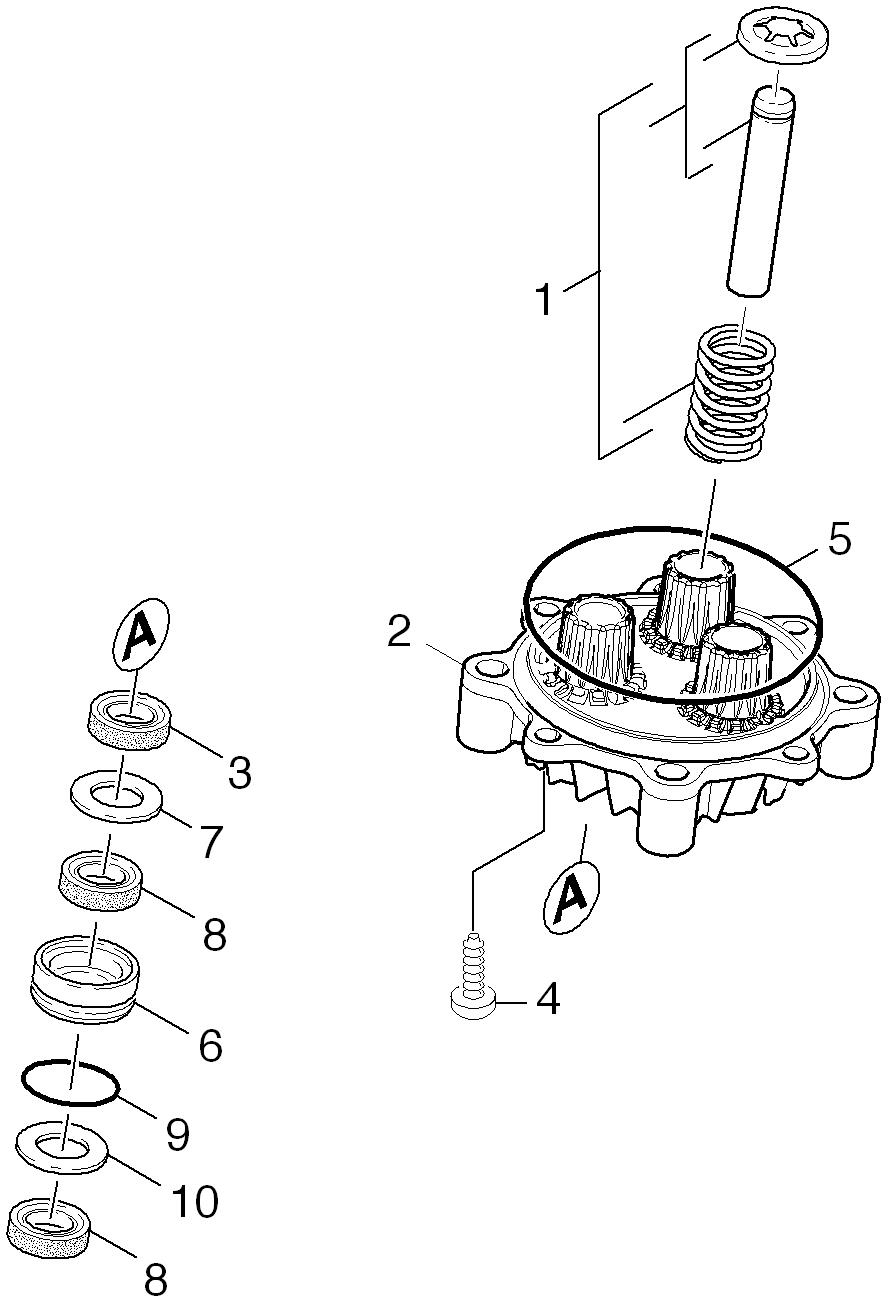 1
5
2
A
3
7
8
6
9
10
8
A
4