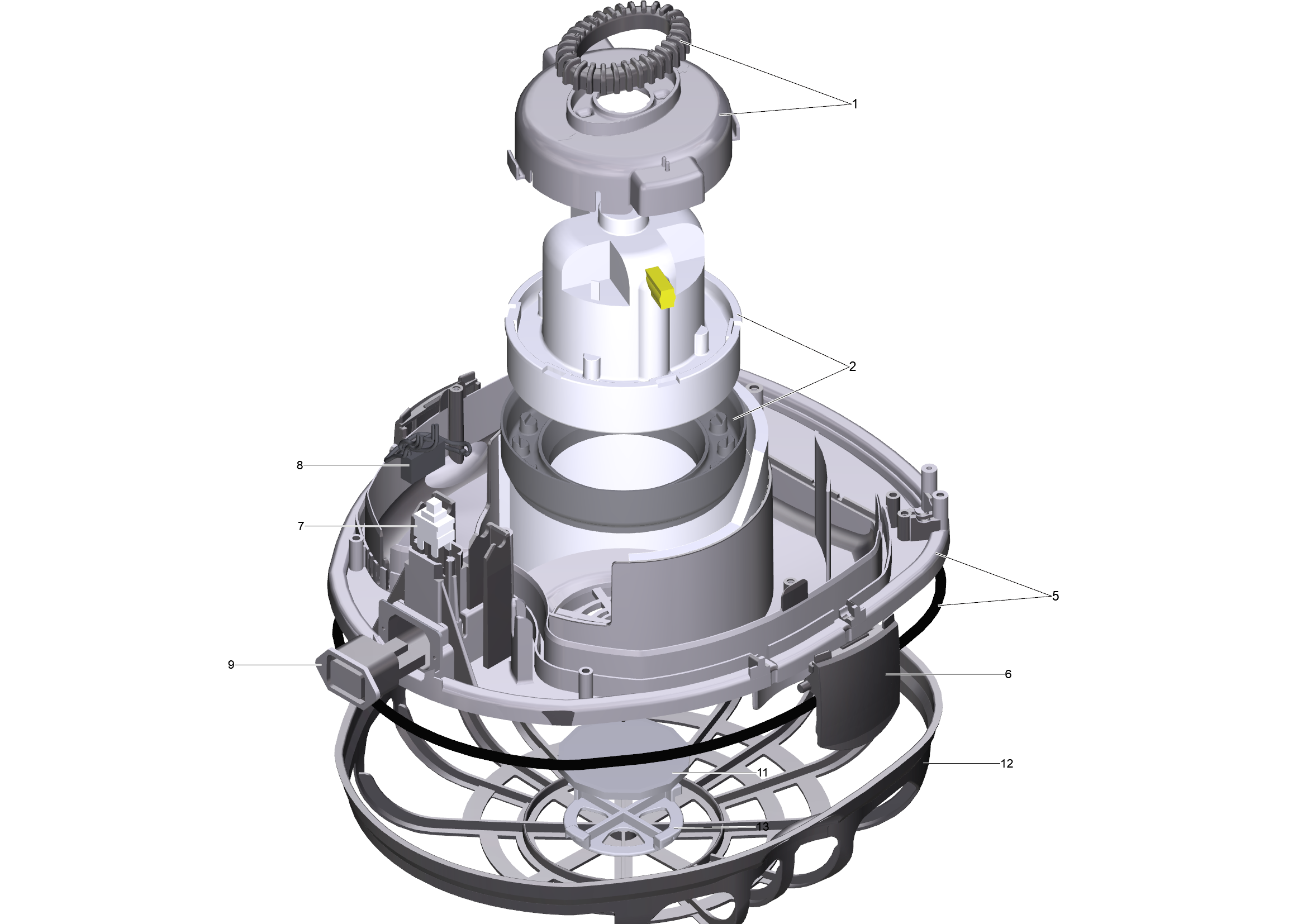 1

2

8

7

5

9

6

12

11

13