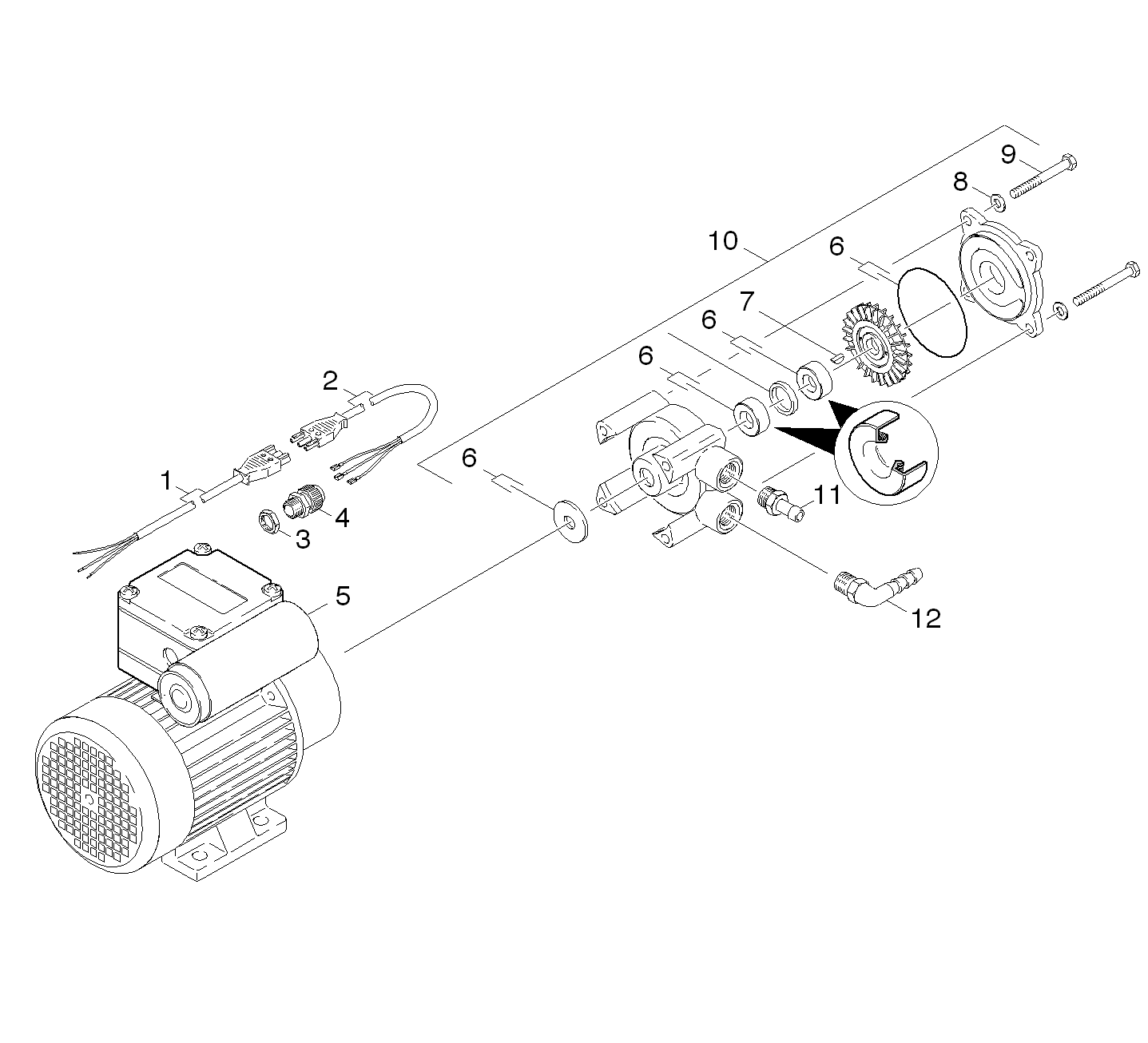 9
8
10
6
7
6
6
2
6
1
4
3
11
5
12