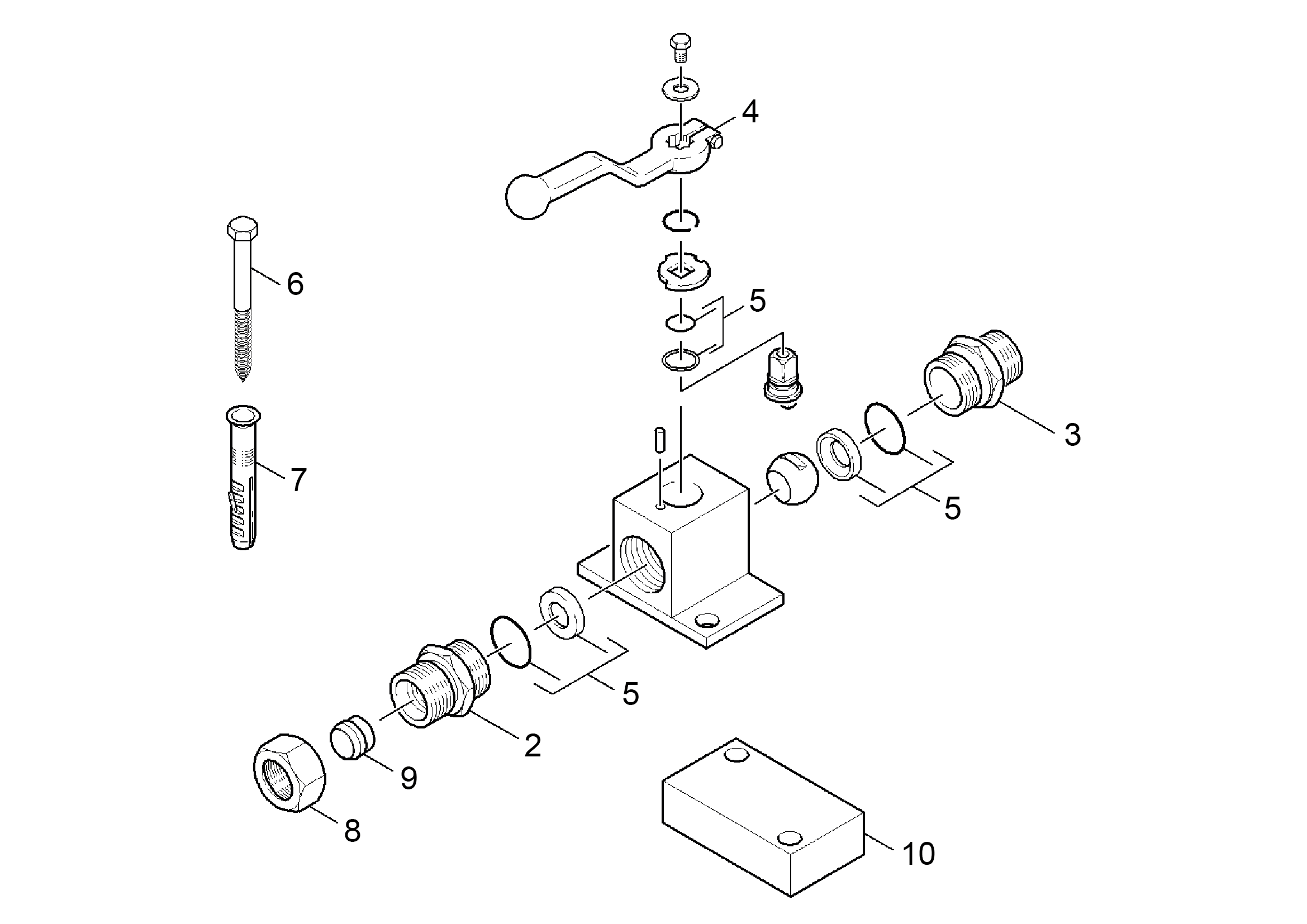 4
6
5
3
7
5
5
2
9
8
10