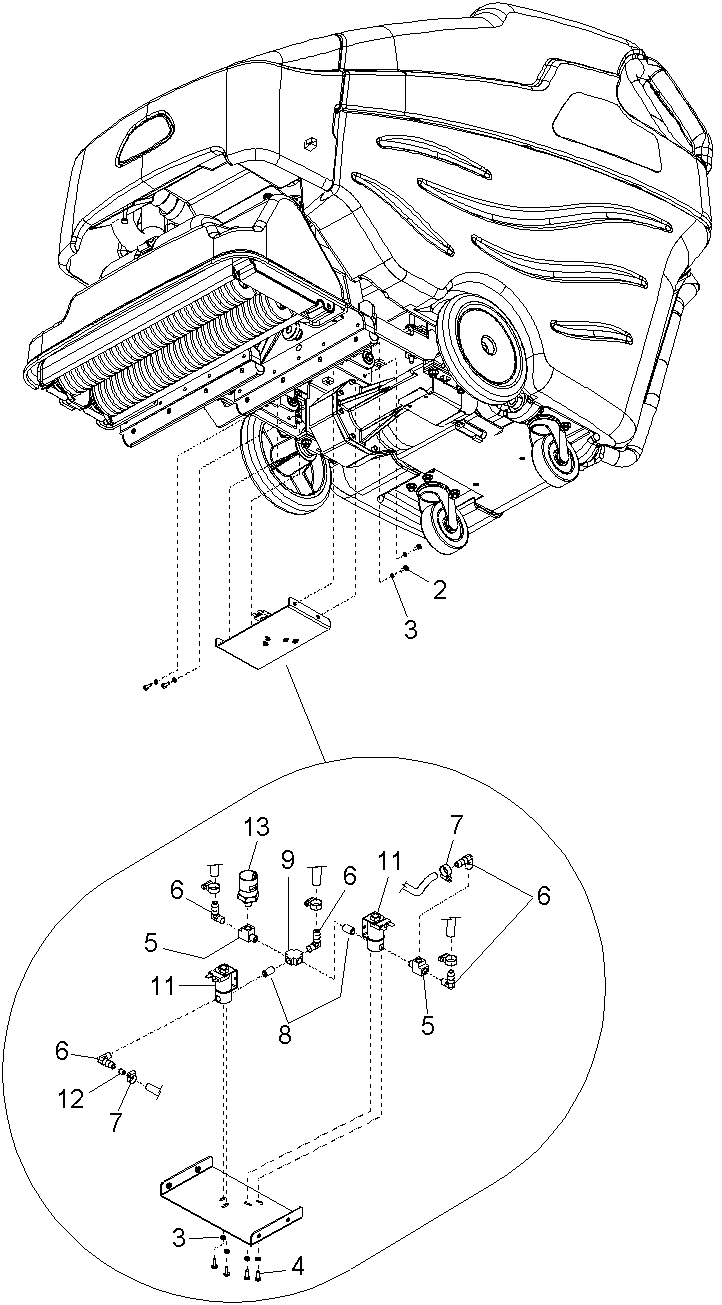 2
3
13
7
9
11
6
6
6
5
11
8
5
6
12
7
3
4