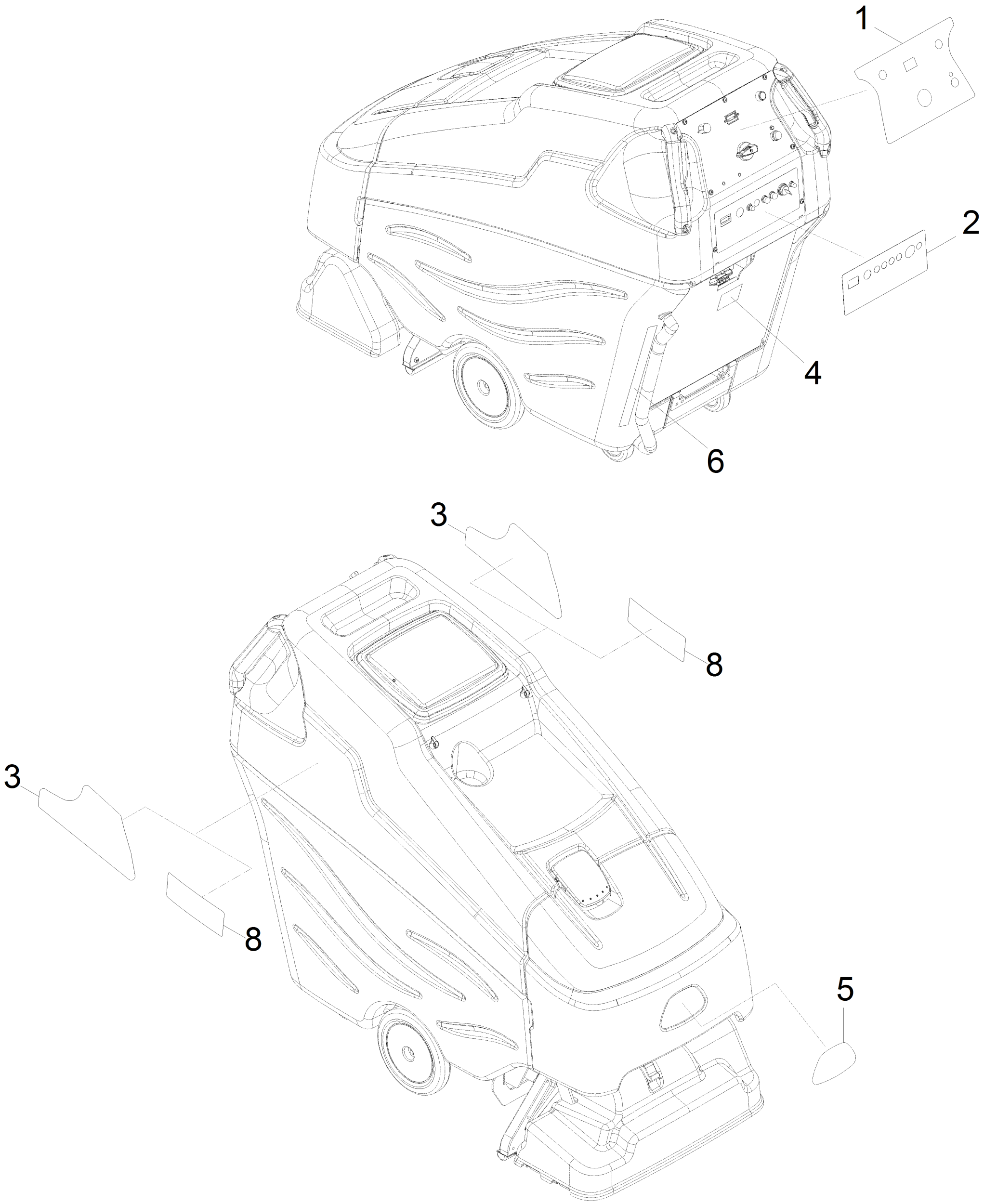 1
2
4
6
3
8
3
8
5