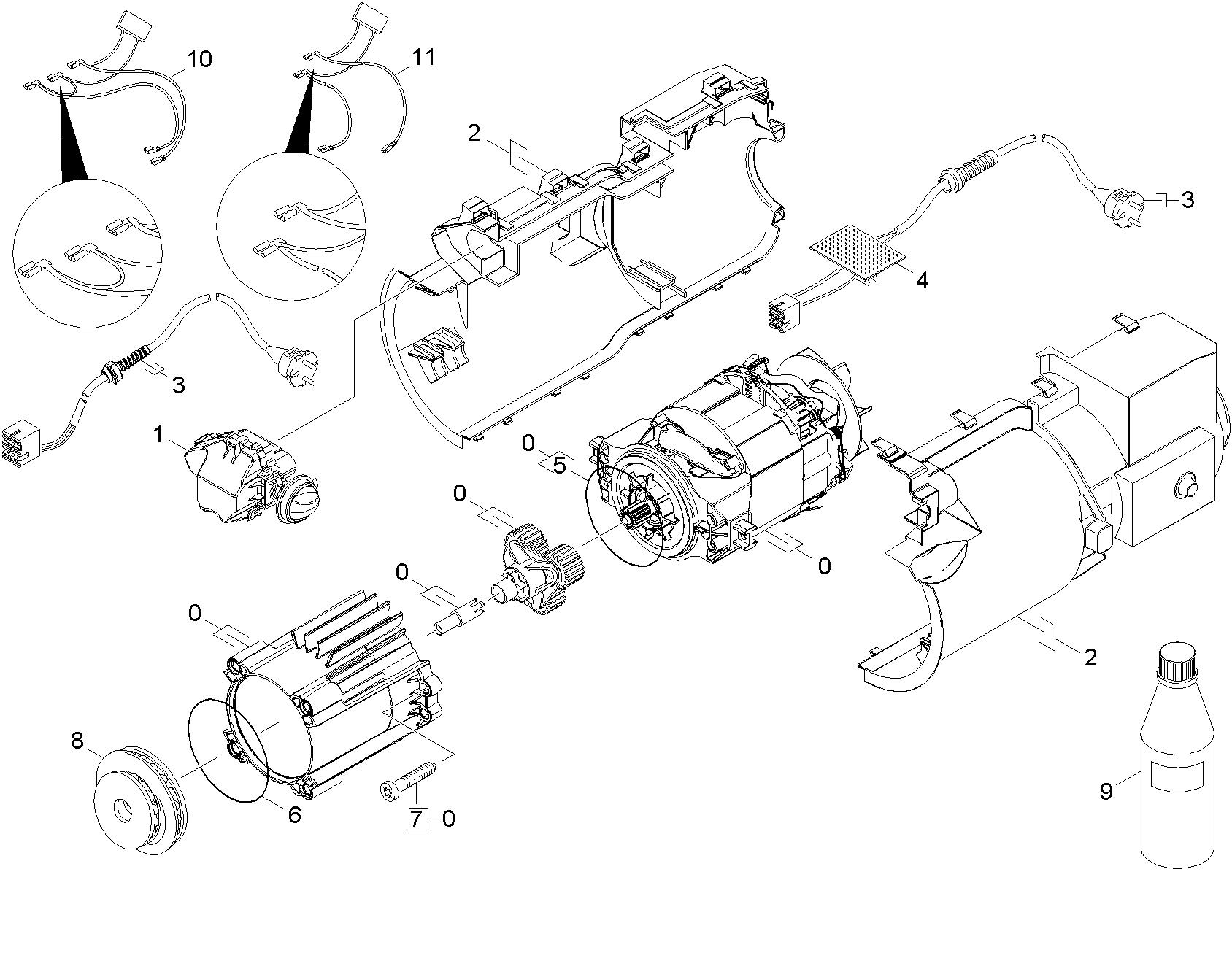 10
11
2
3
4
3
1
0
5
0
0
0
0
2
8
6
7
0
9