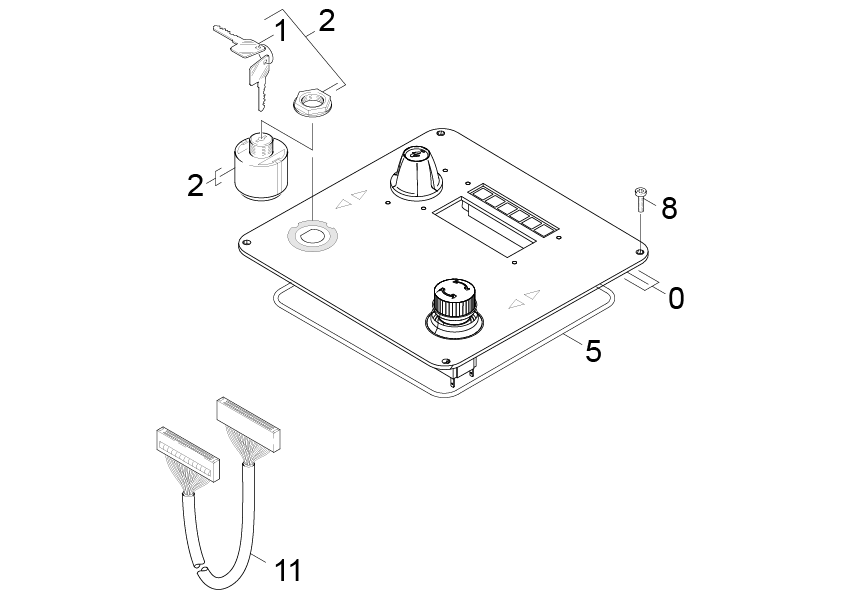 1
2
2
8
0
5
11