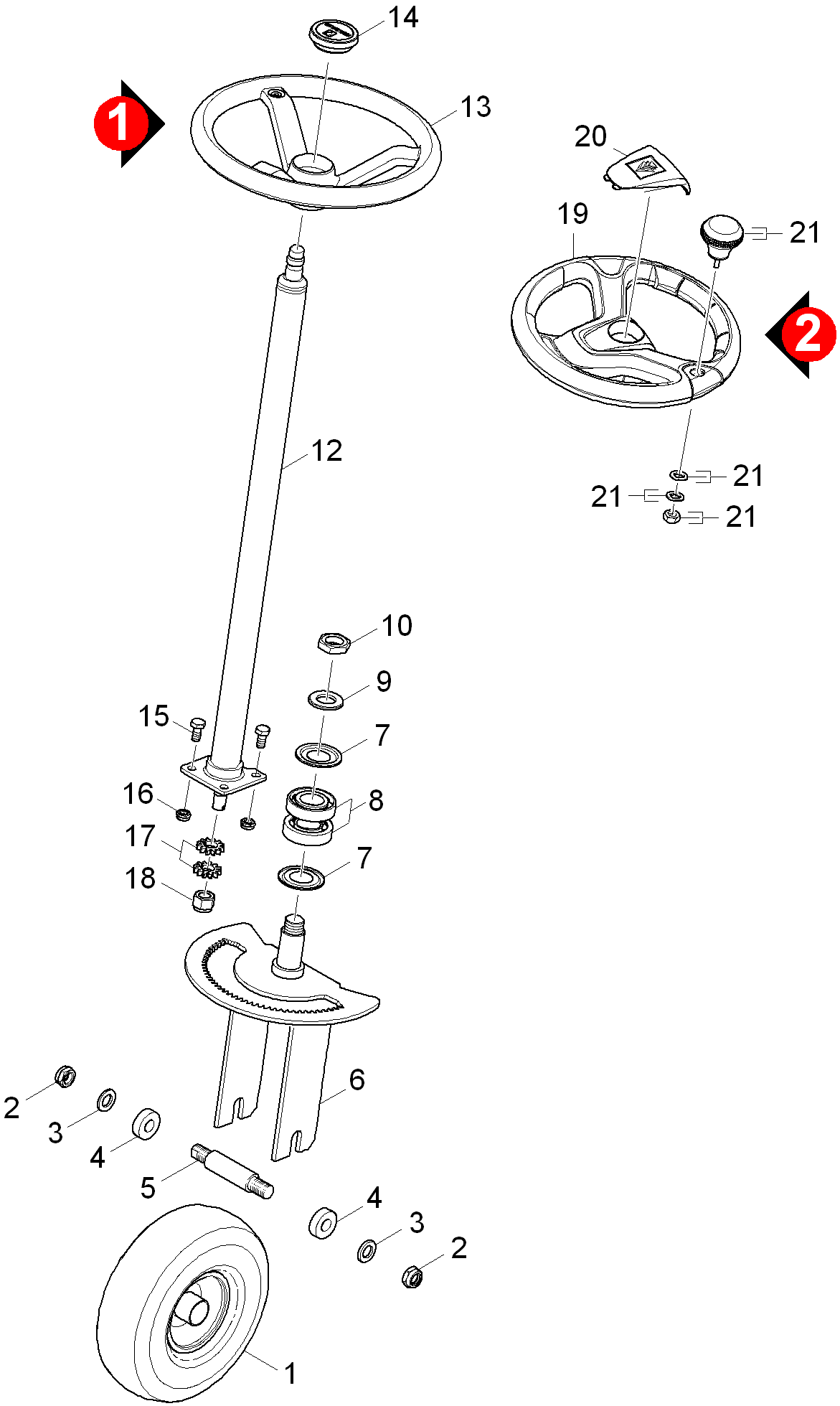 14
1
13
20
19
21
2
12
21
21
21
10
9
15
7
16
8
17
7
18
6
2
3
4
5
4
3
2
1