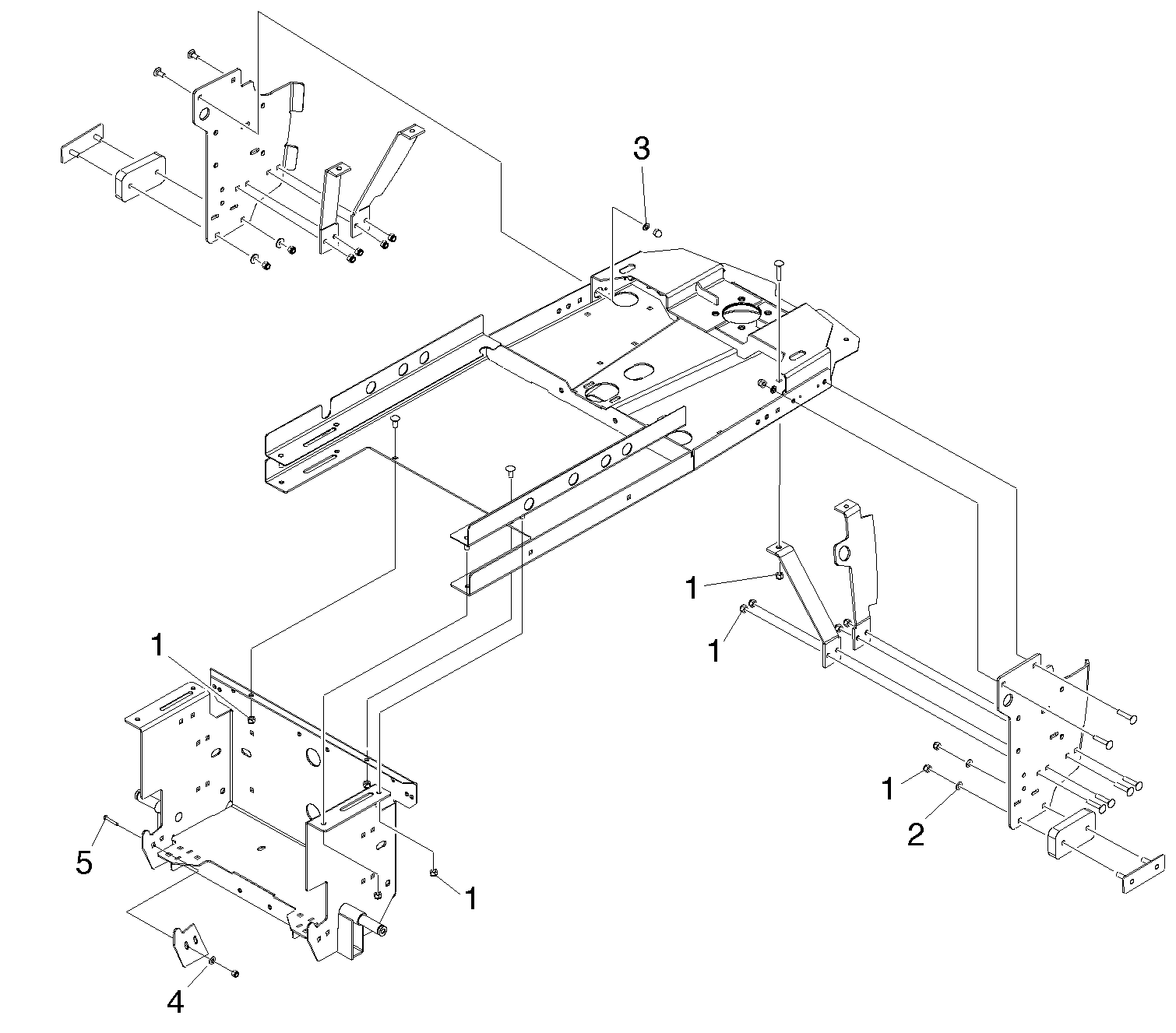 3

1

1

1

1

2

5

1

4