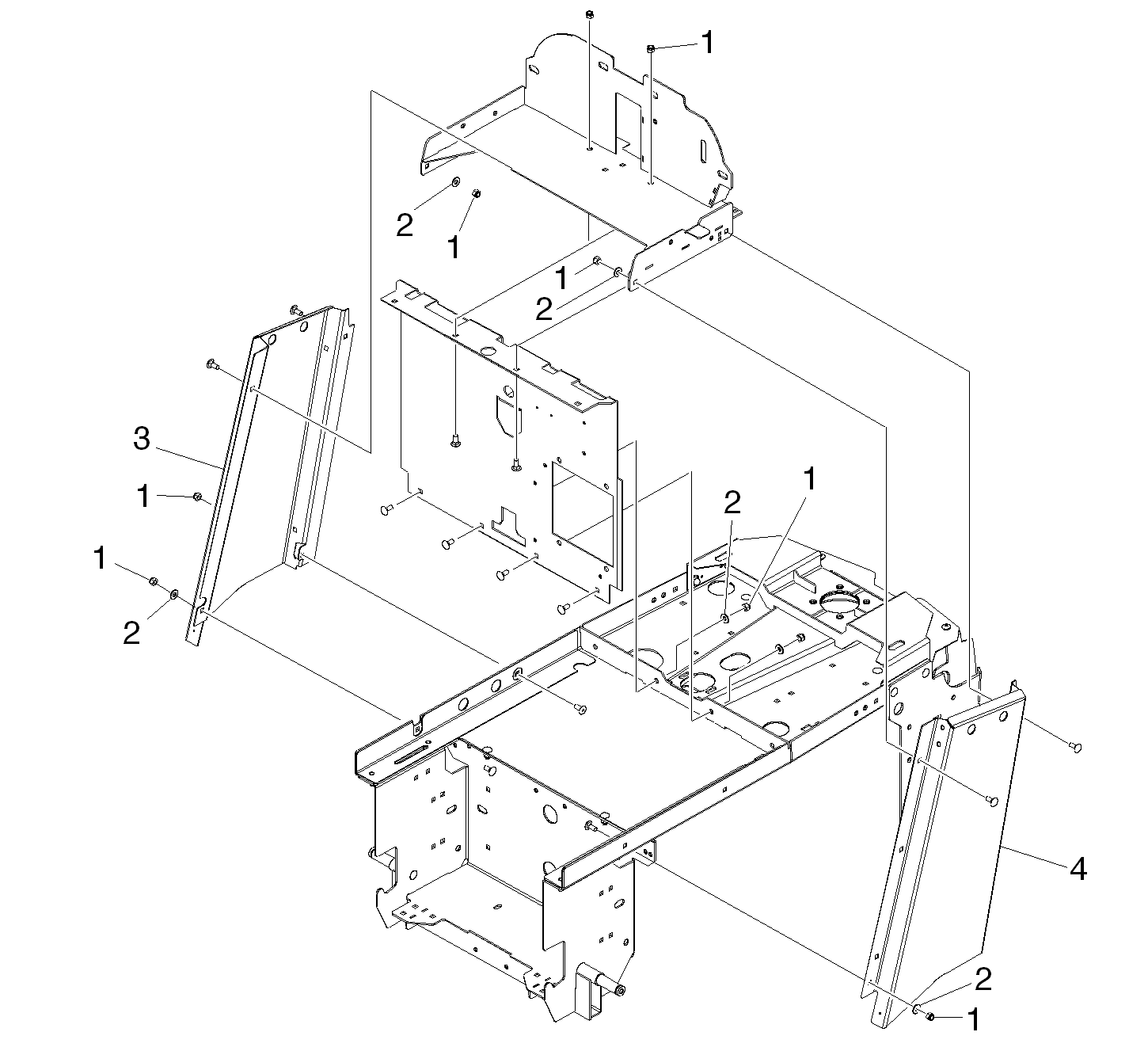 1
2
1
1
2
3
1
1
2
2
1
4
2
1