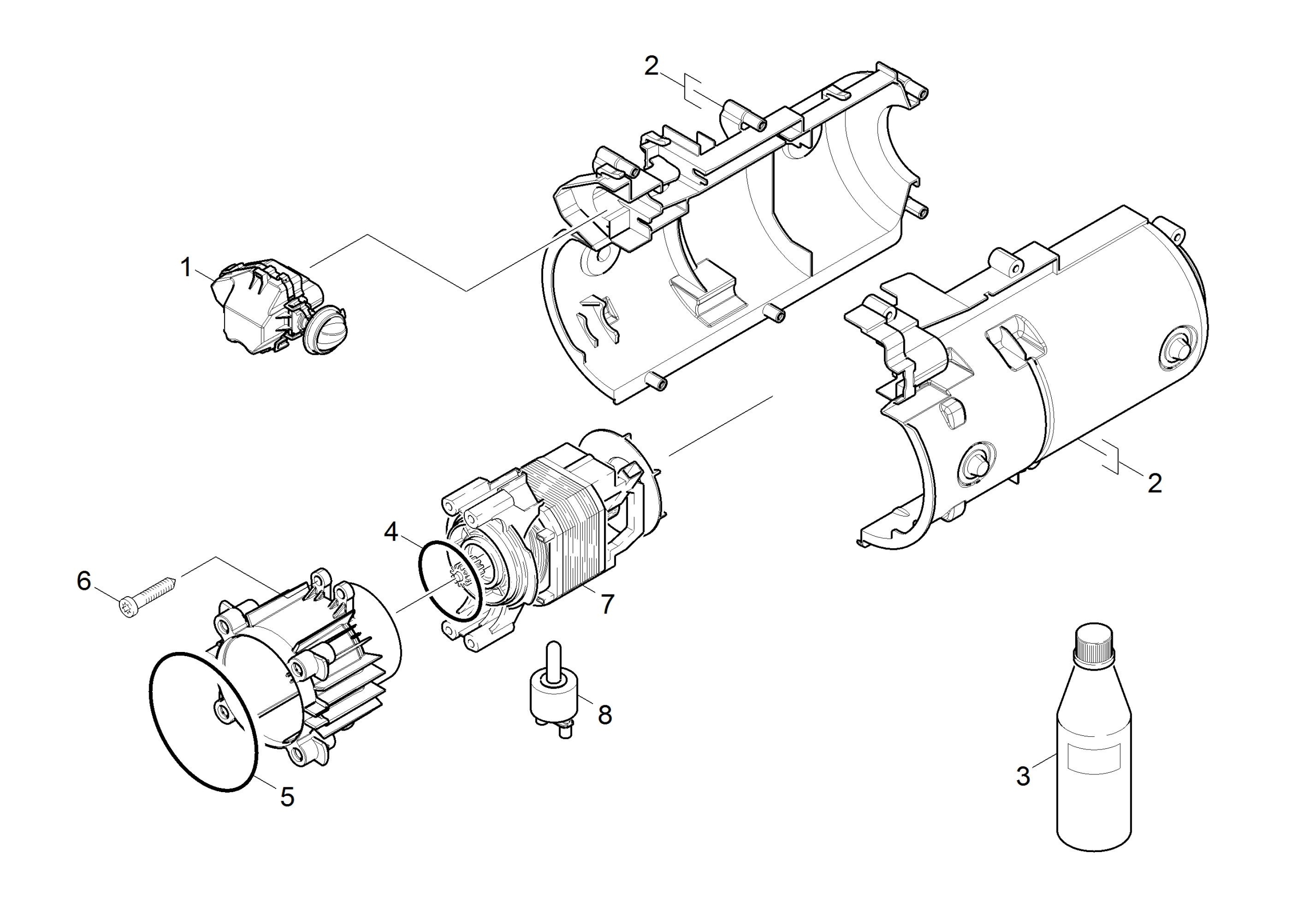 2

1

2

4

6

7

8

5

3