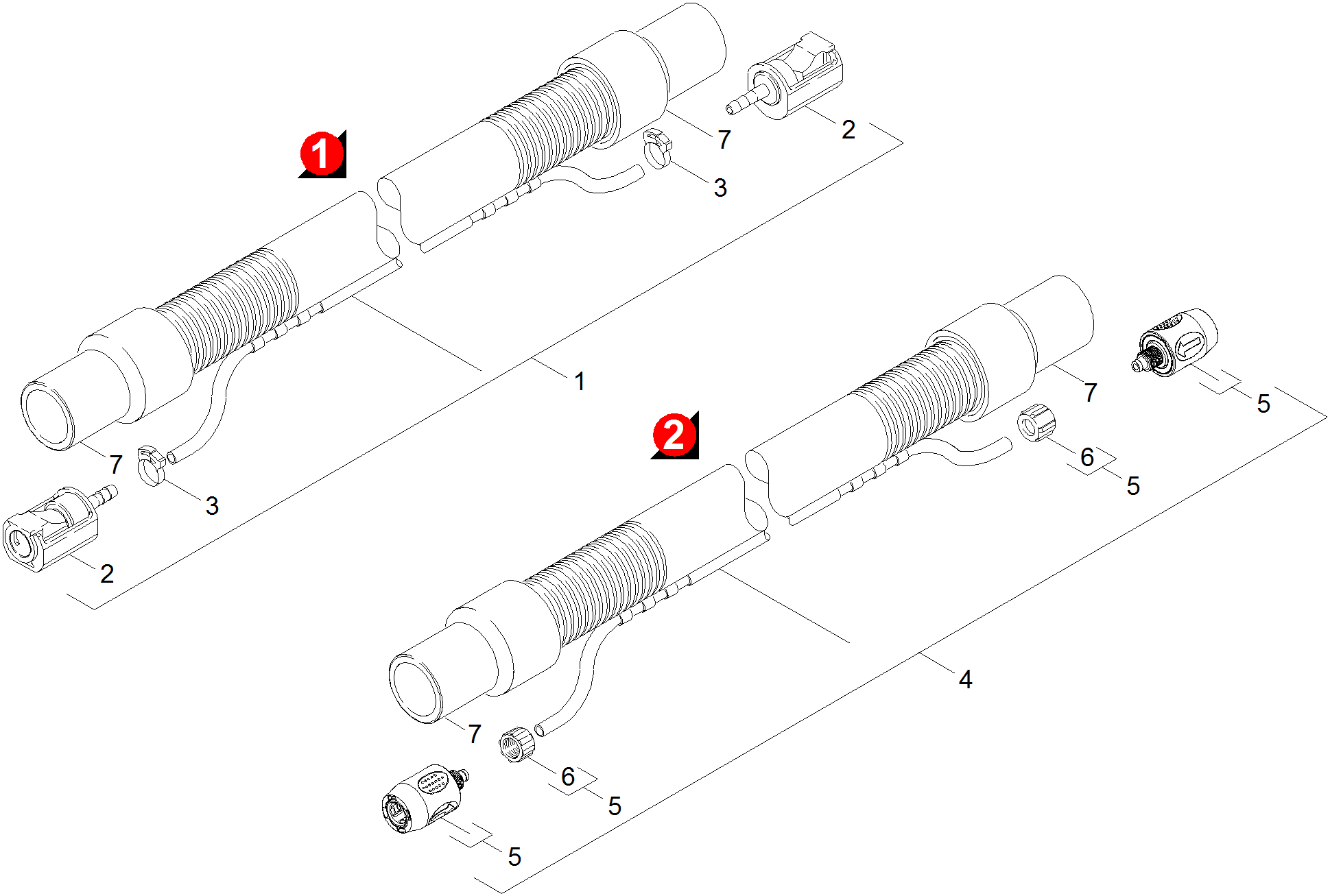 1
7
2
3
1
7
3
2
2
7
5
6
5
4
7
6
5
5