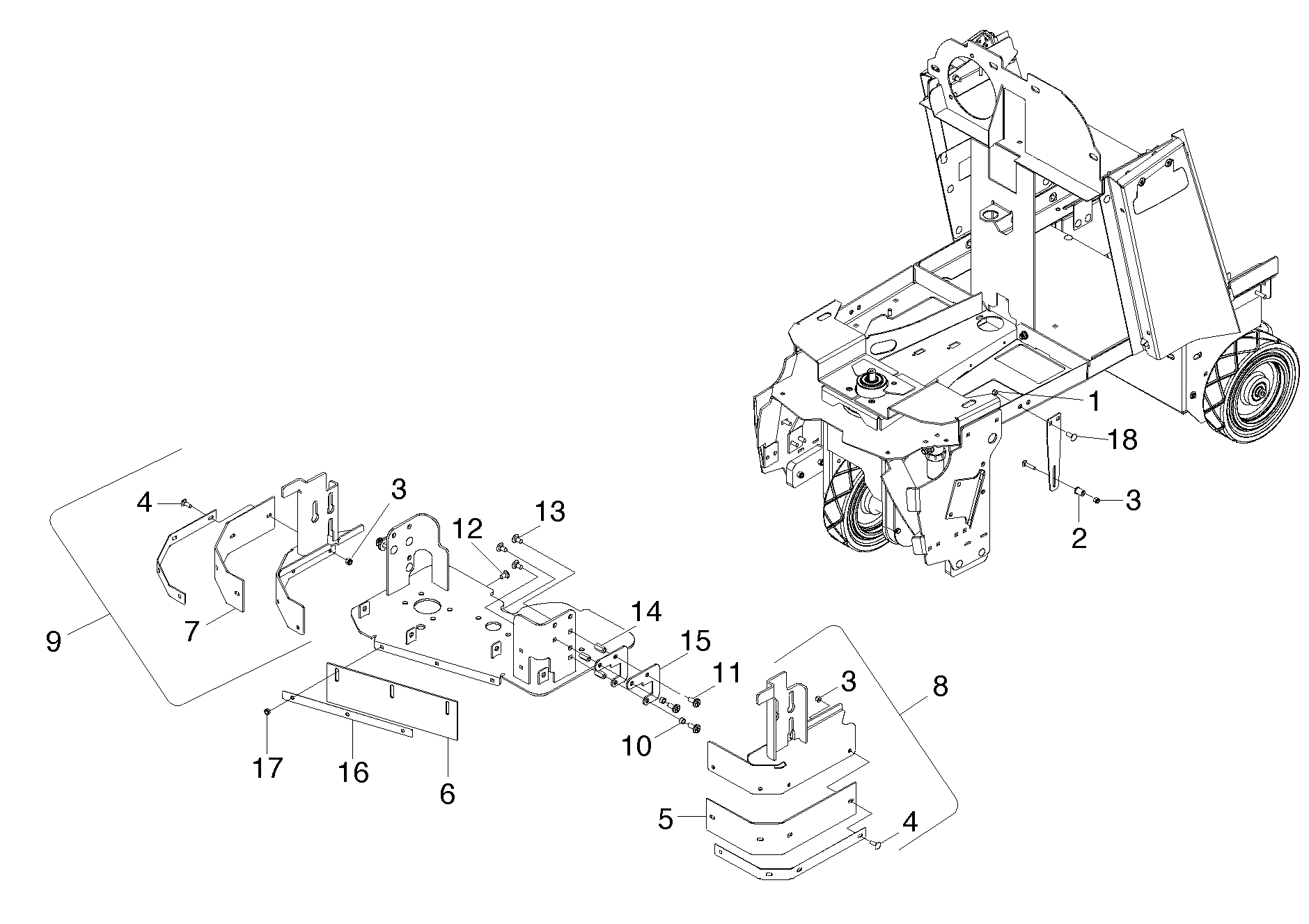 1
18
3
2
4
3
13
12
9
7
14
15
11
3
8
10
17
16
6
5
4