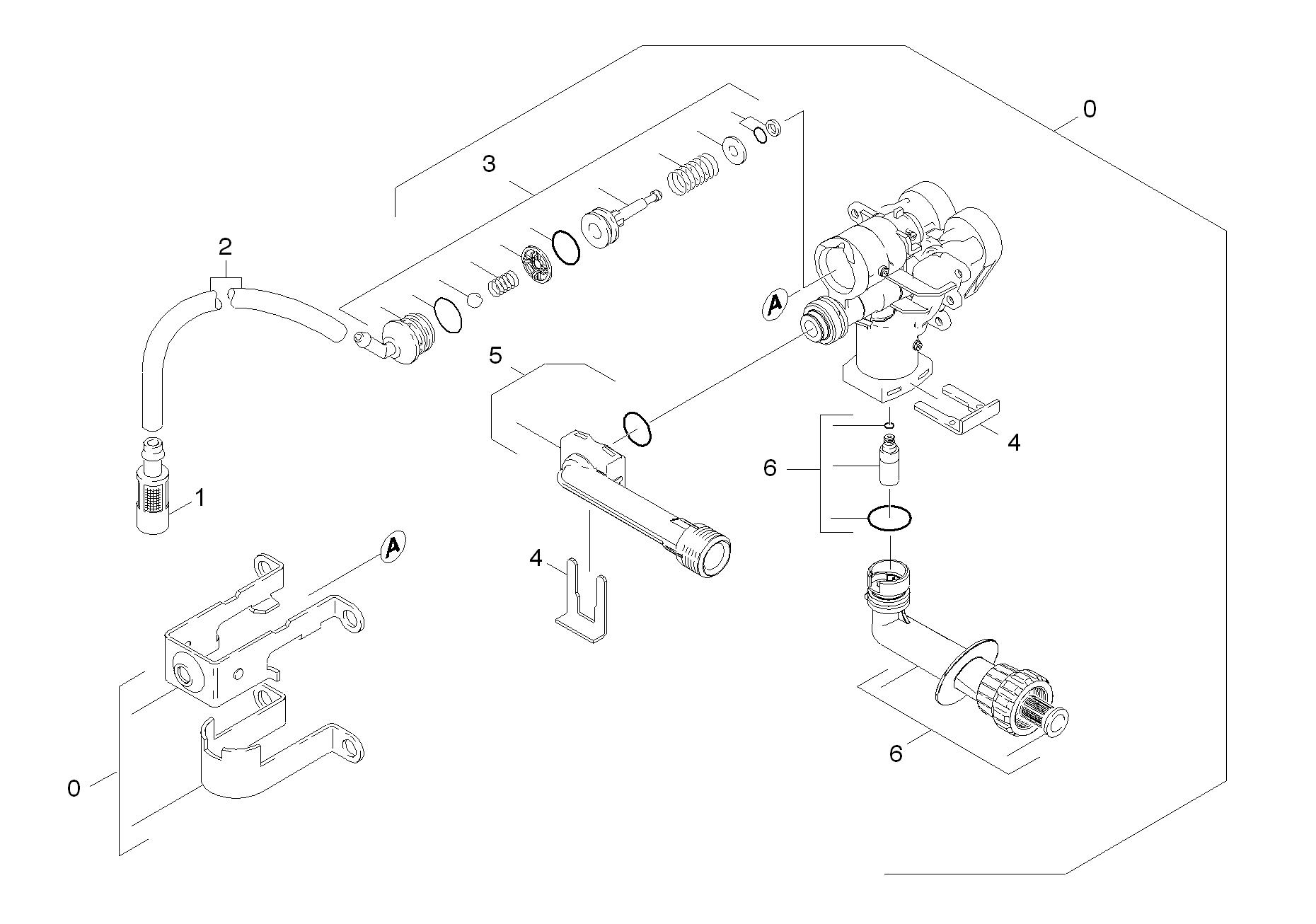 0
3
2
A
5
4
6
1
A
4
6
0