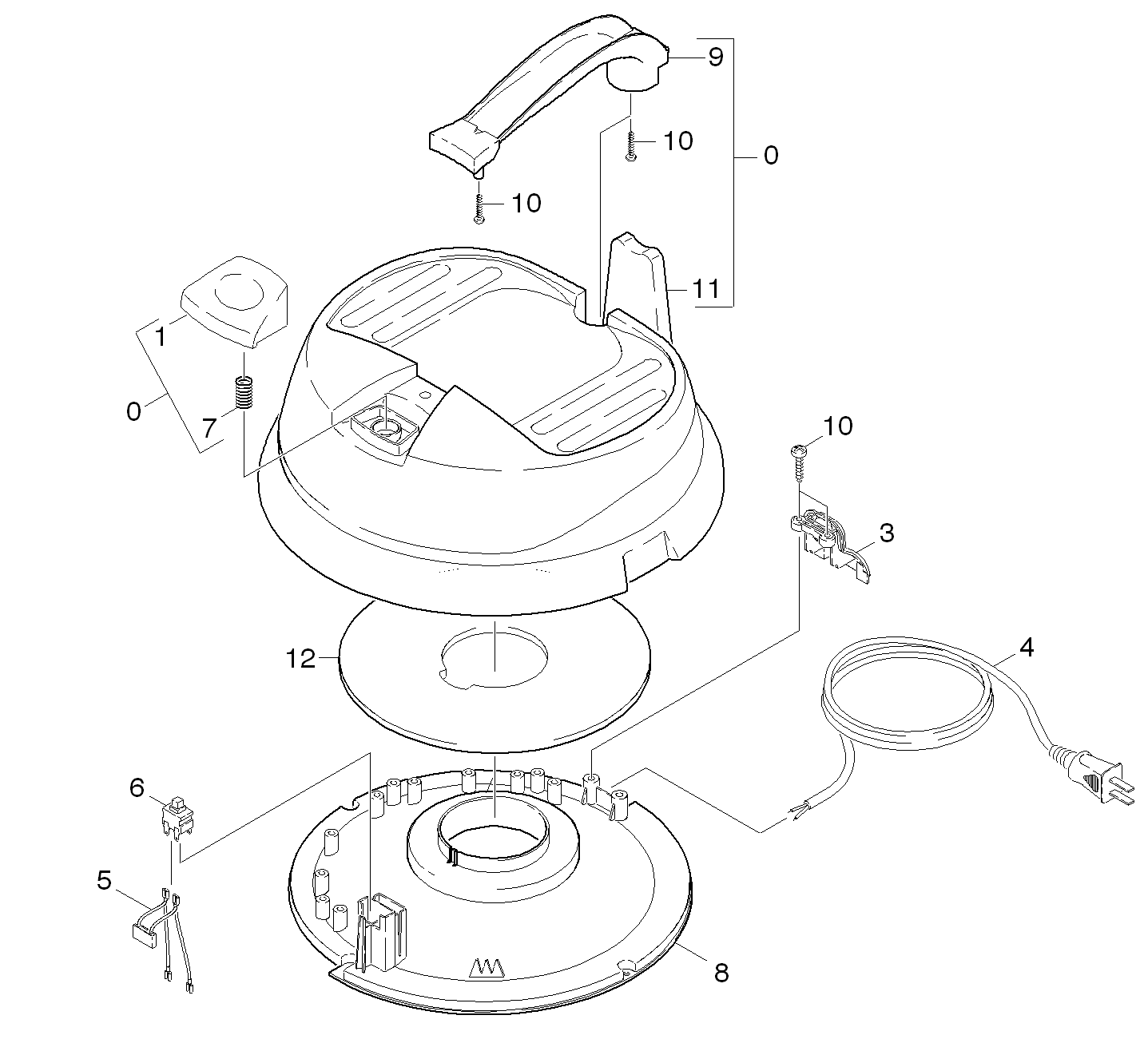 9
10
0
10
11
1
0
7
10
3
12
4
6
5
8