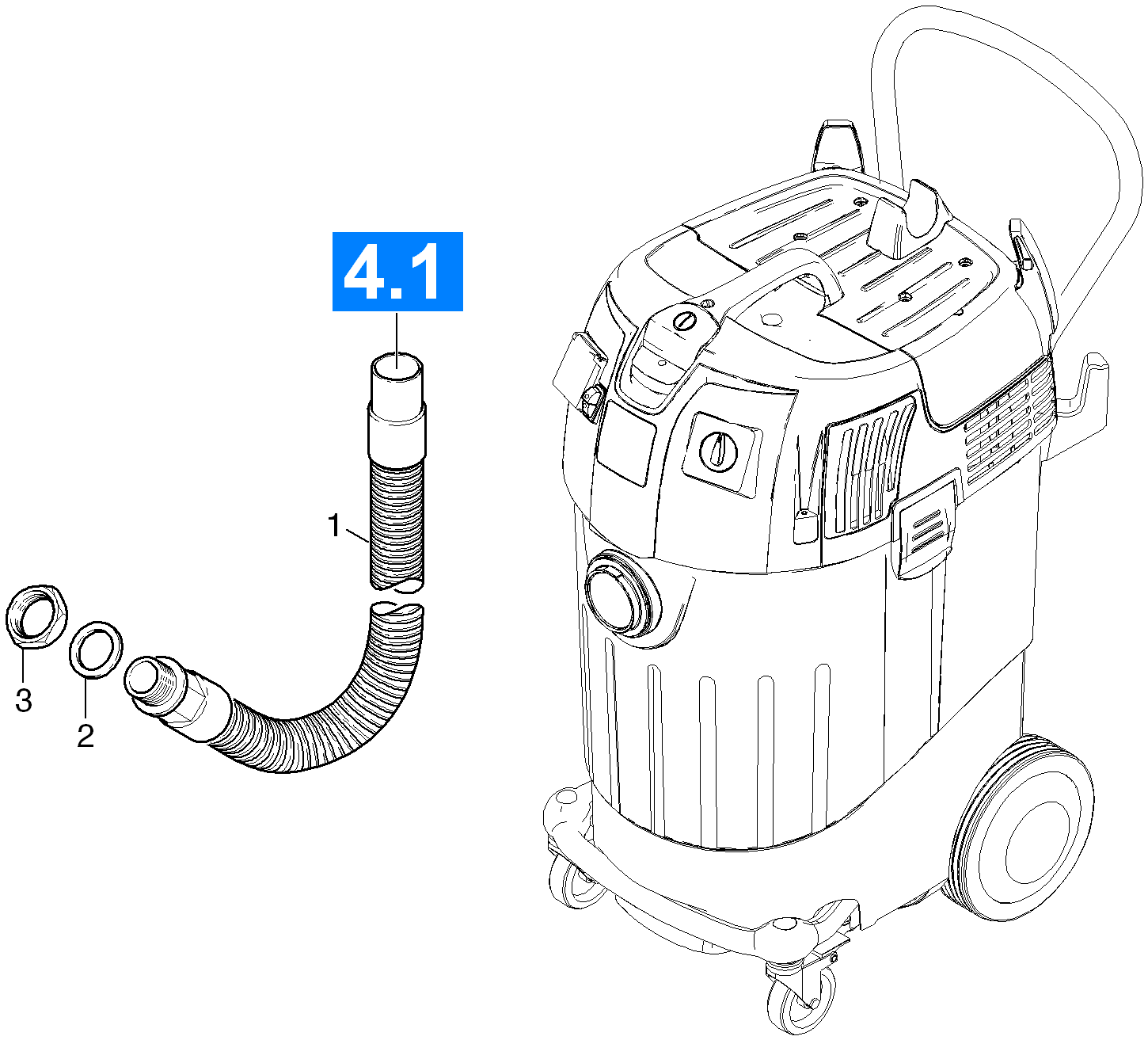 4.1

1

3

2