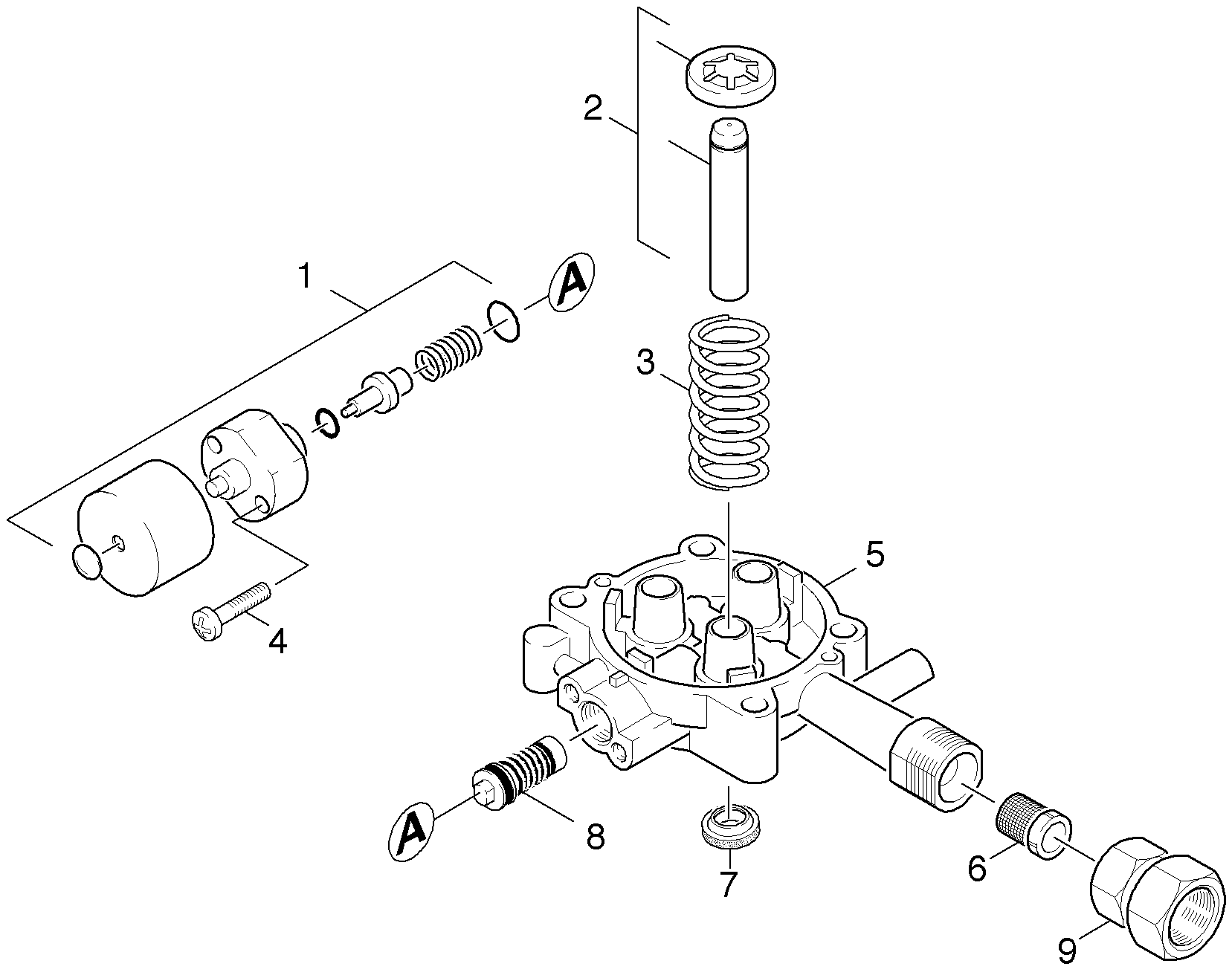 2
1
A
3
5
4
A
8
7
6
9