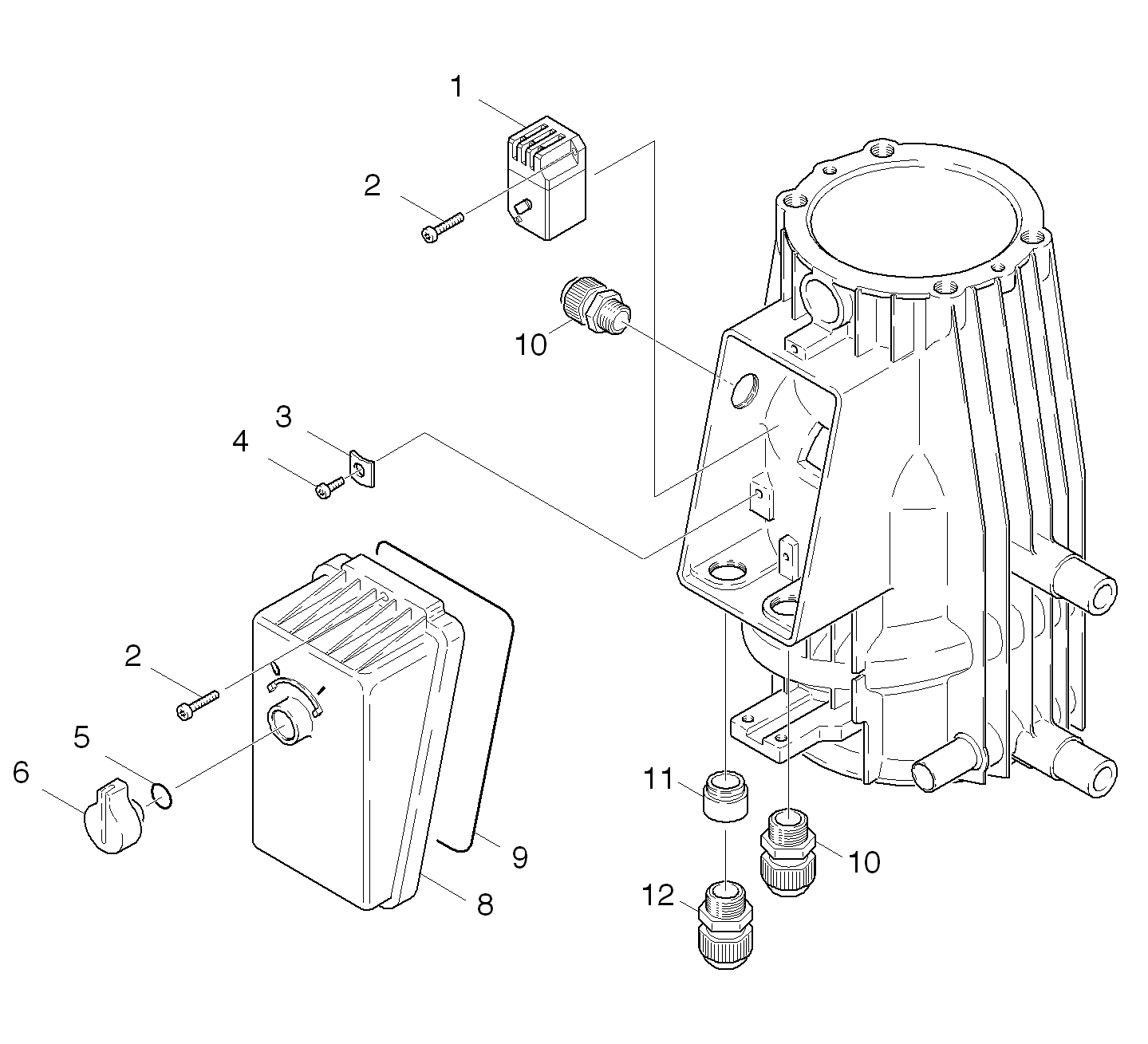 1
2
10
3
4
2
5
6
9
8
11
10
12