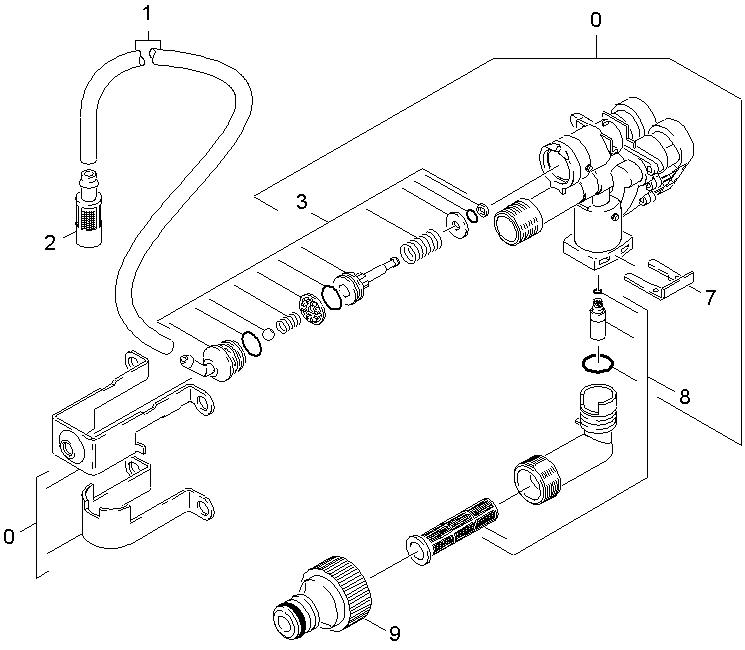 1
0
2
3
7
8
0
9