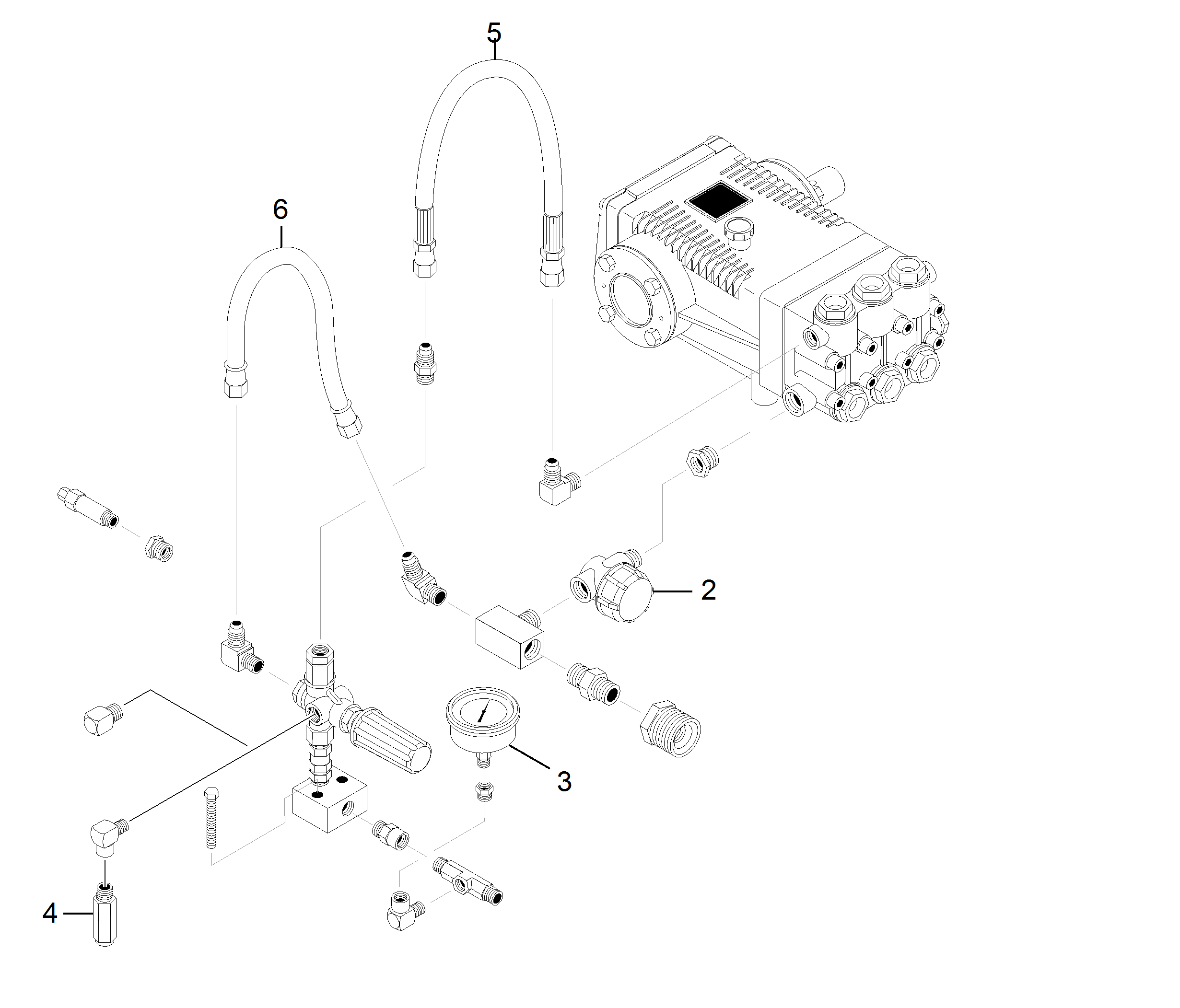 5
6
2
3
4