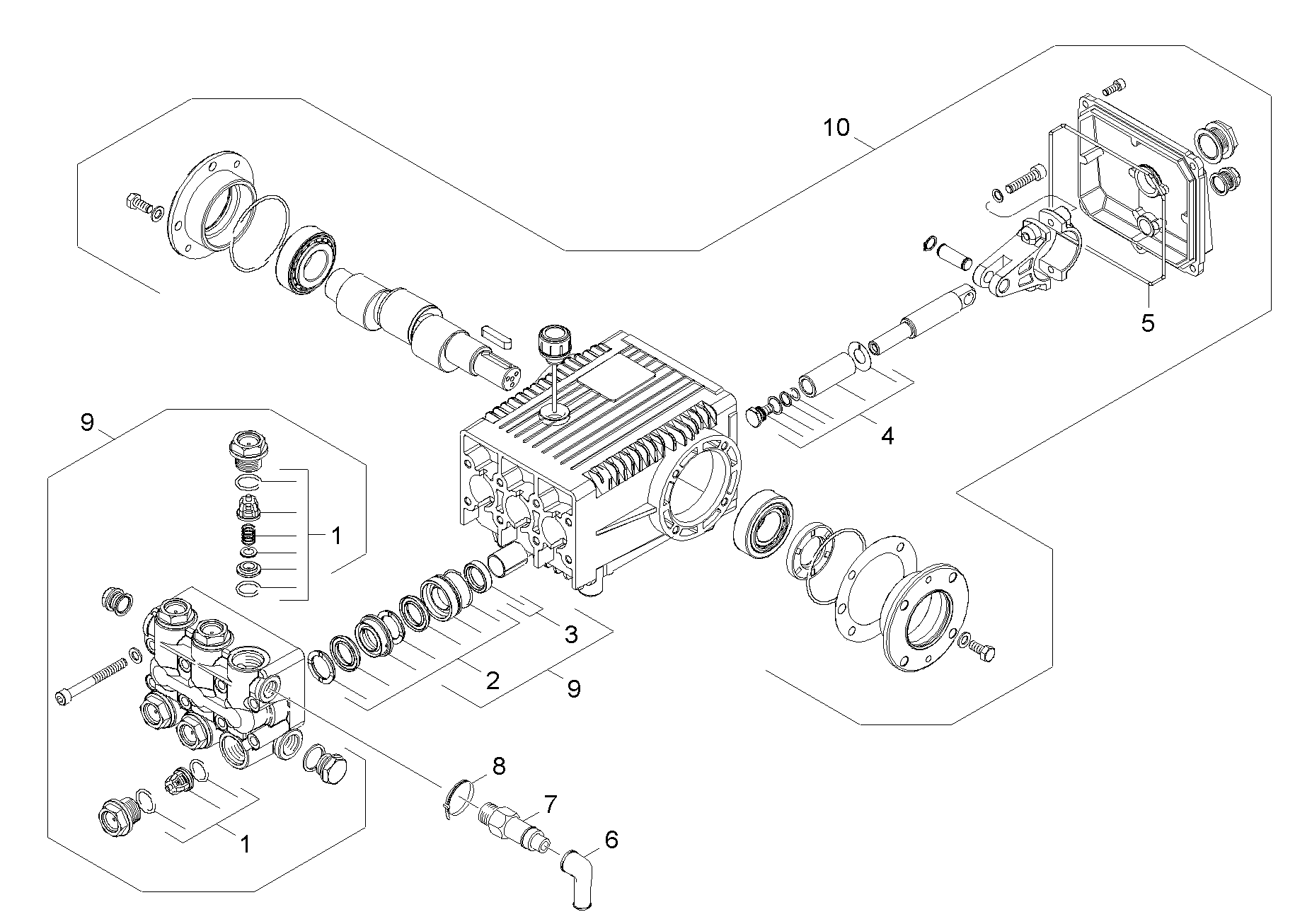 10
5
4
9
1
3
2
9
8
7
6
1