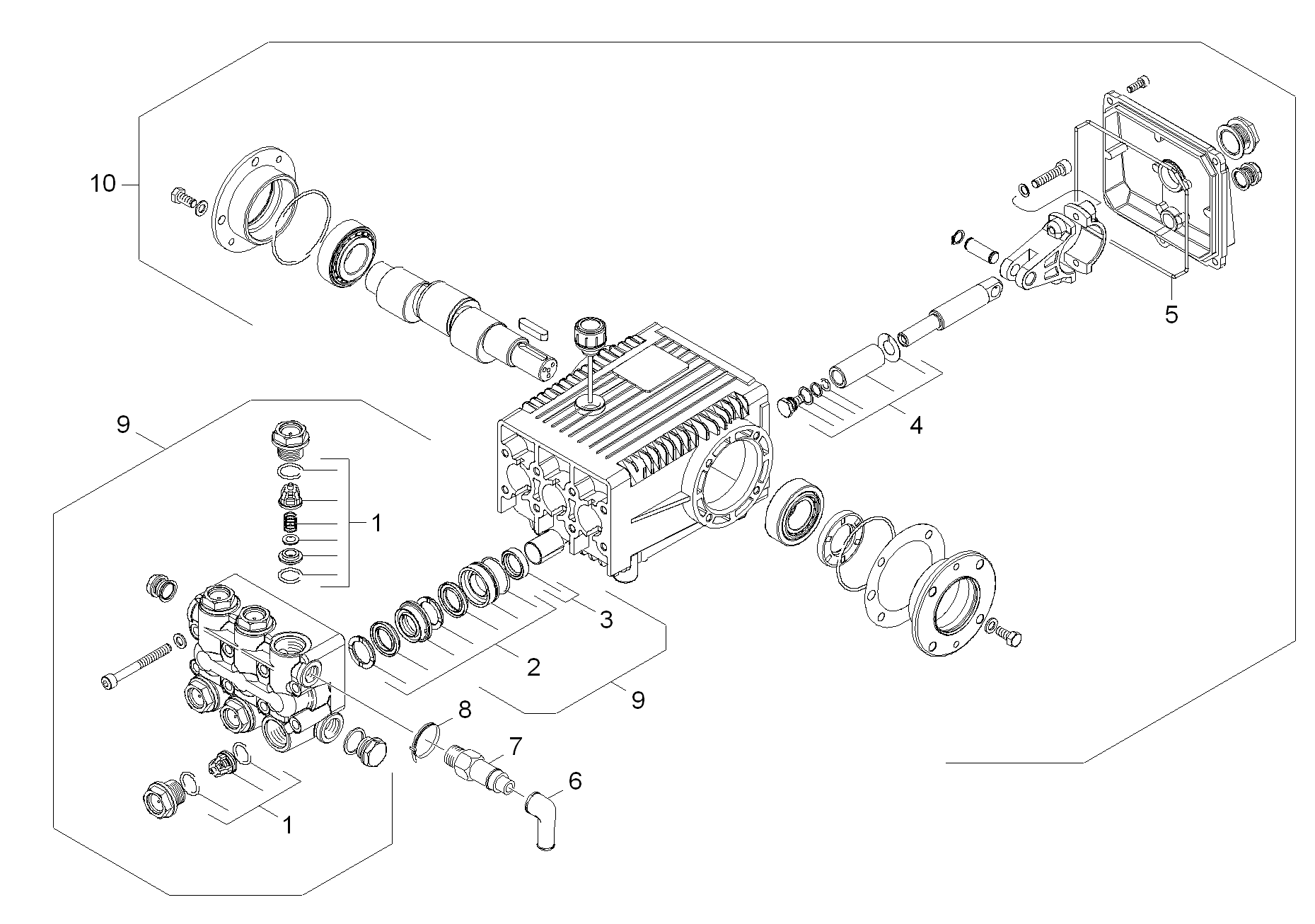 10

5

4

9

1

3

2

9

8

7

6

1