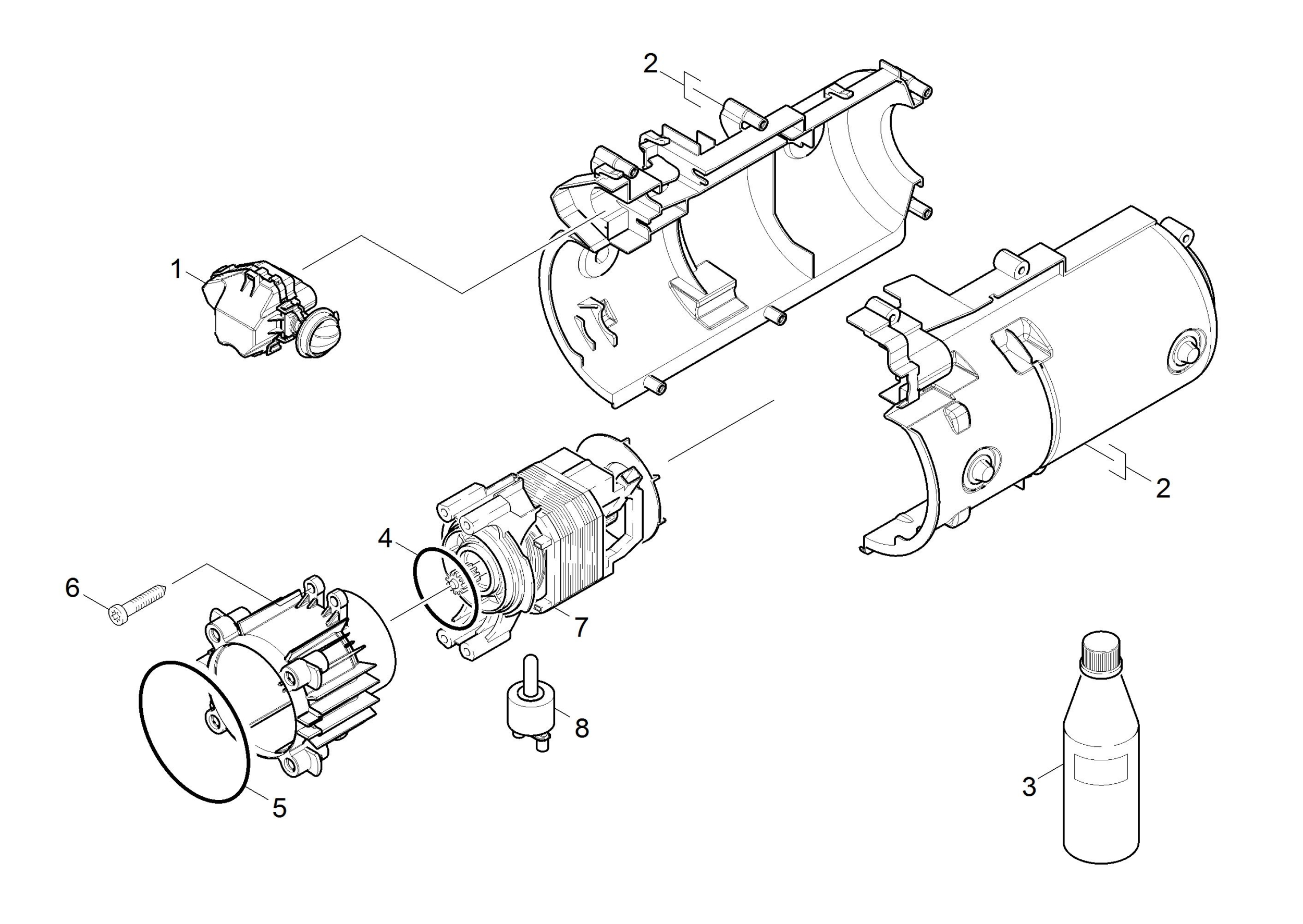 2
1
2
4
6
7
8
5
3