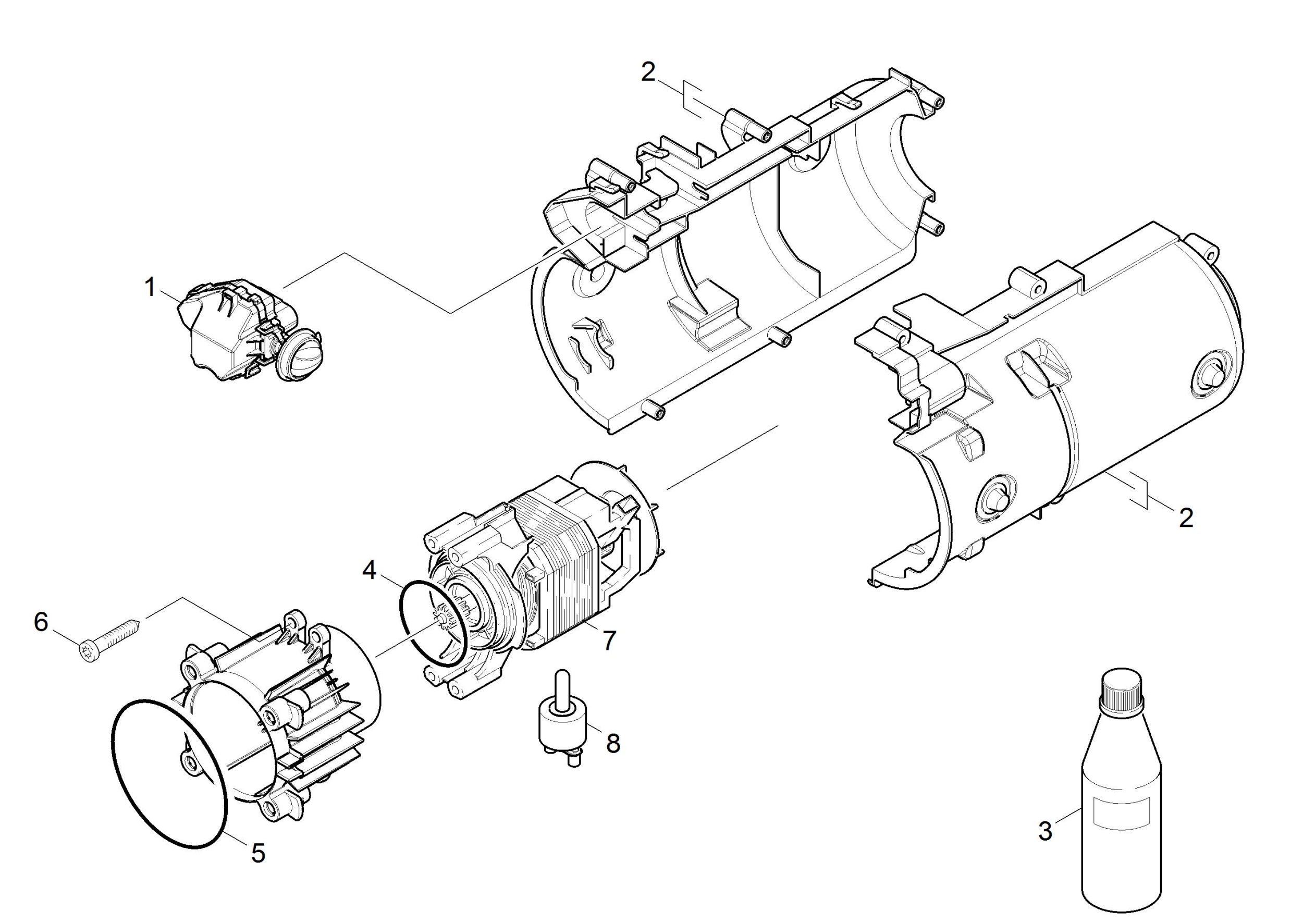 2
1
2
4
7
6
8
5
3