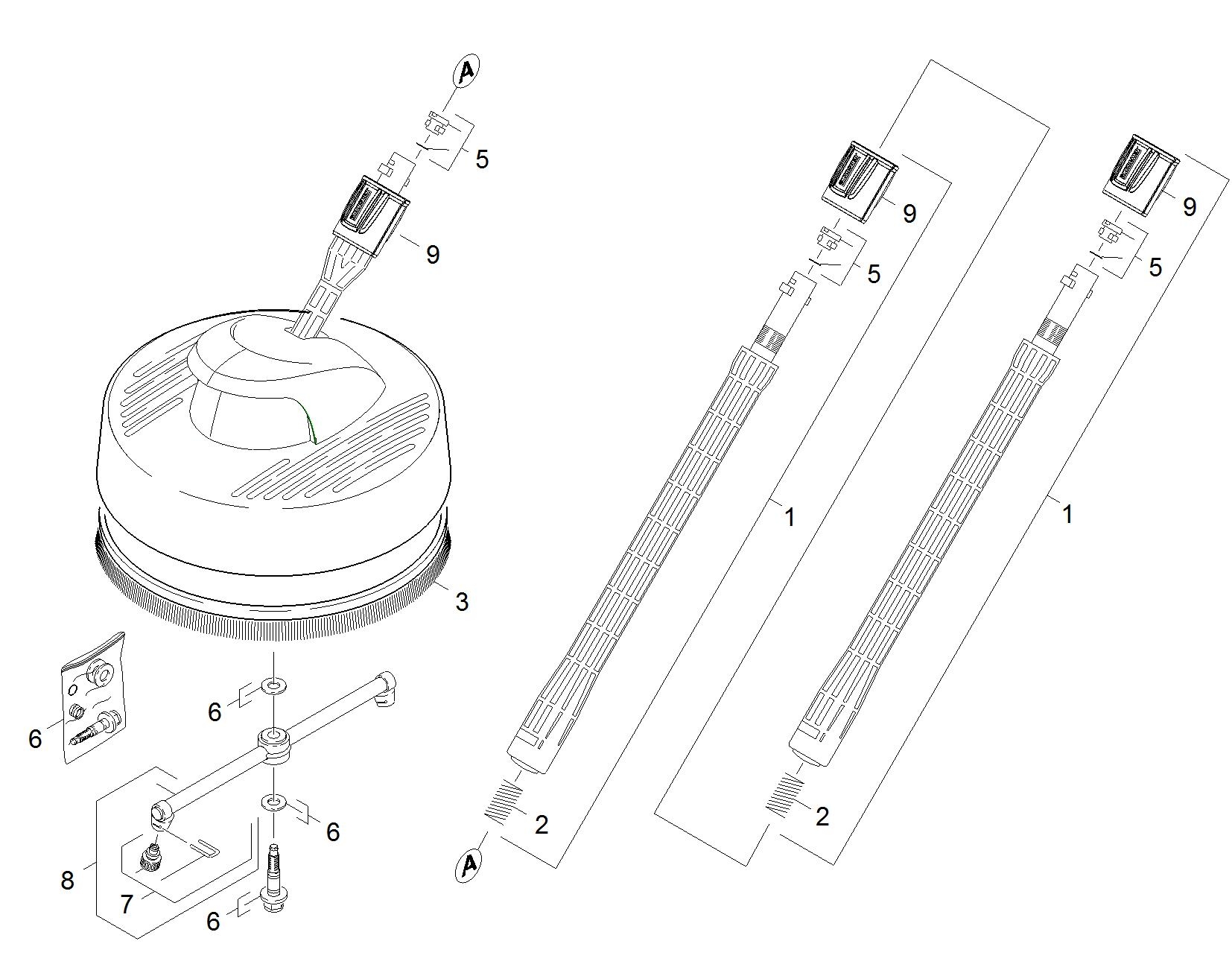 A
5
9
3
6
6
6
8
7
6
9
5
1
2
A
9
5
1
2