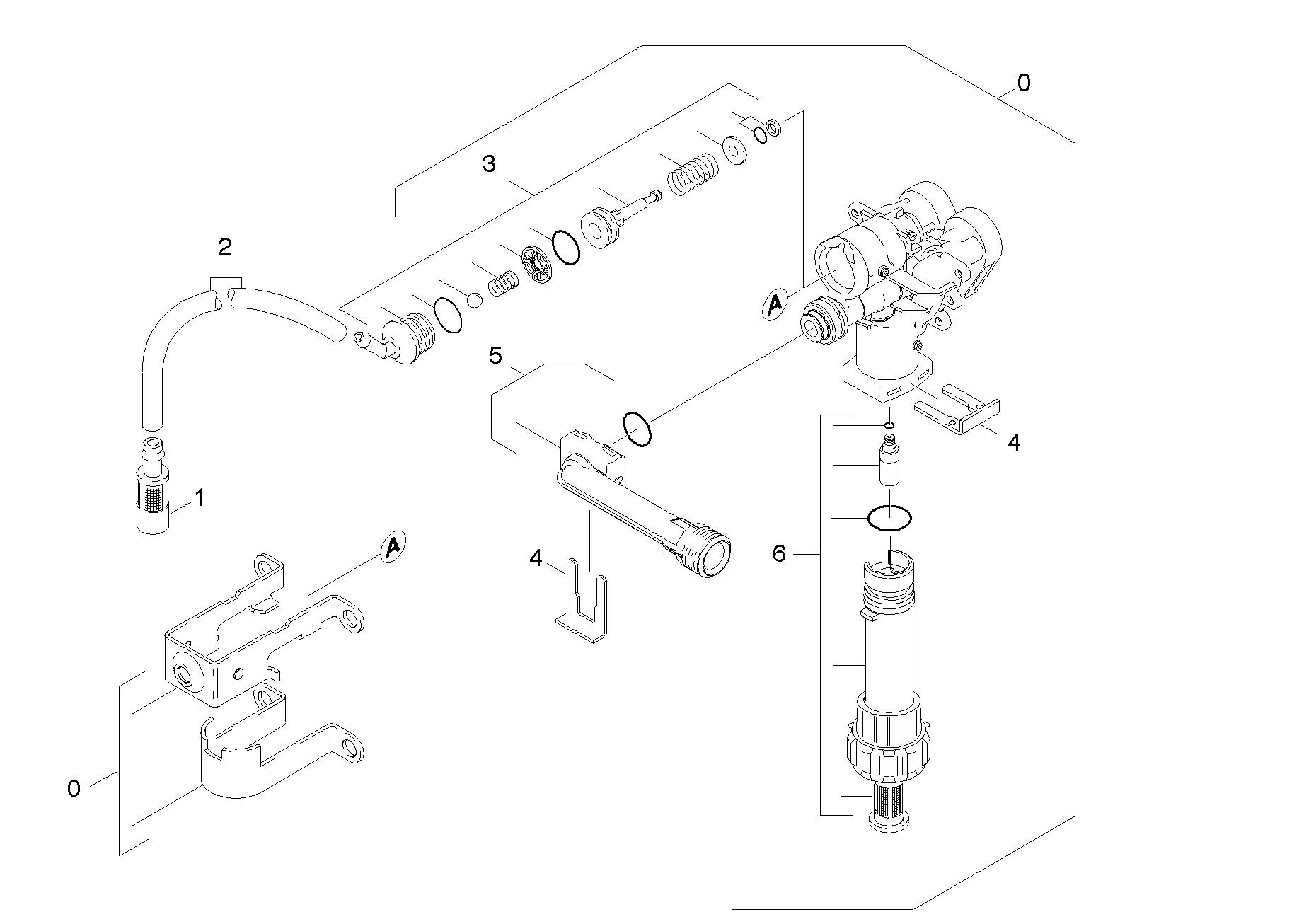 0
3
2
A
5
4
1
A
4
6
0