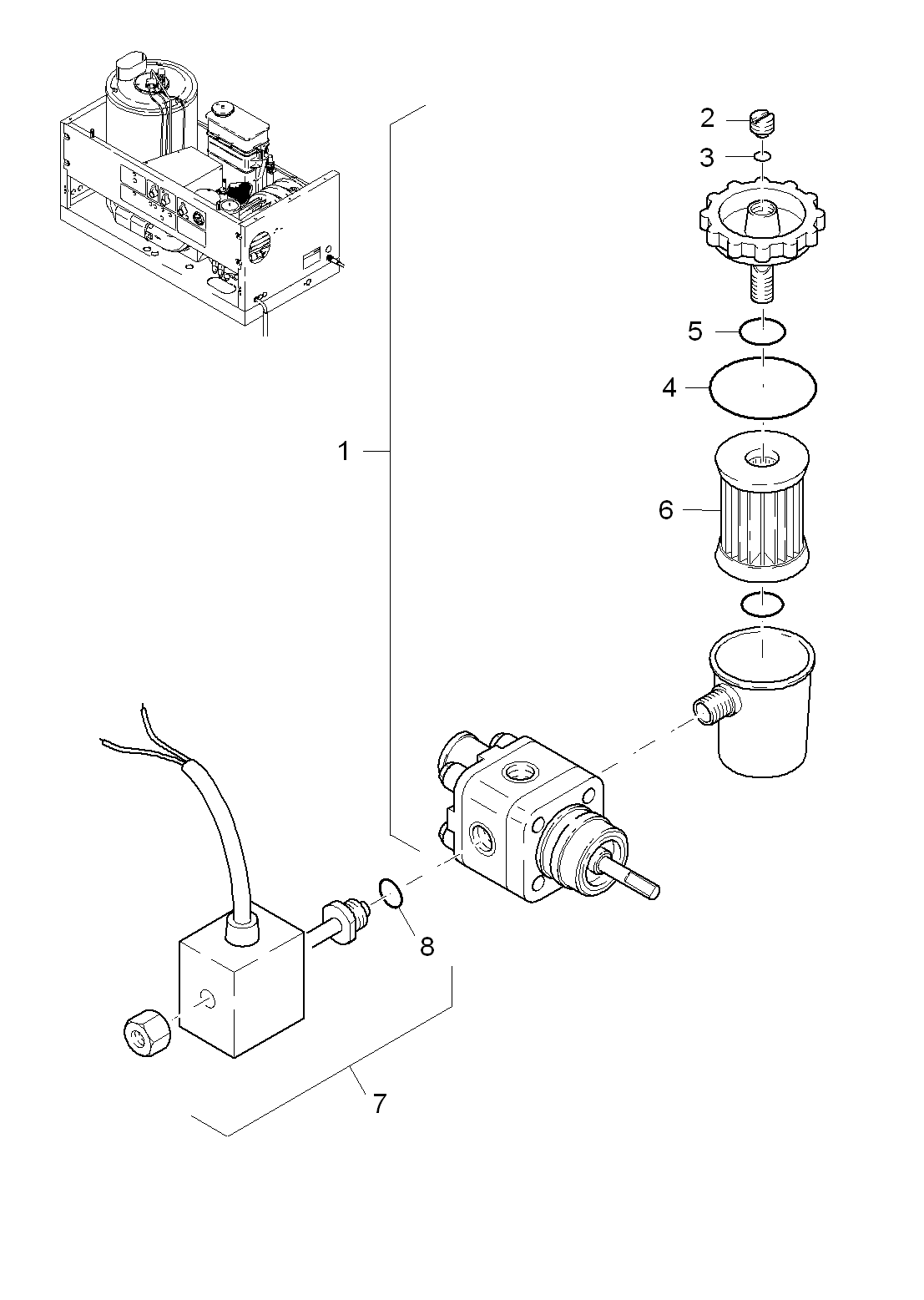 2
3
5
4
1
6
8
7