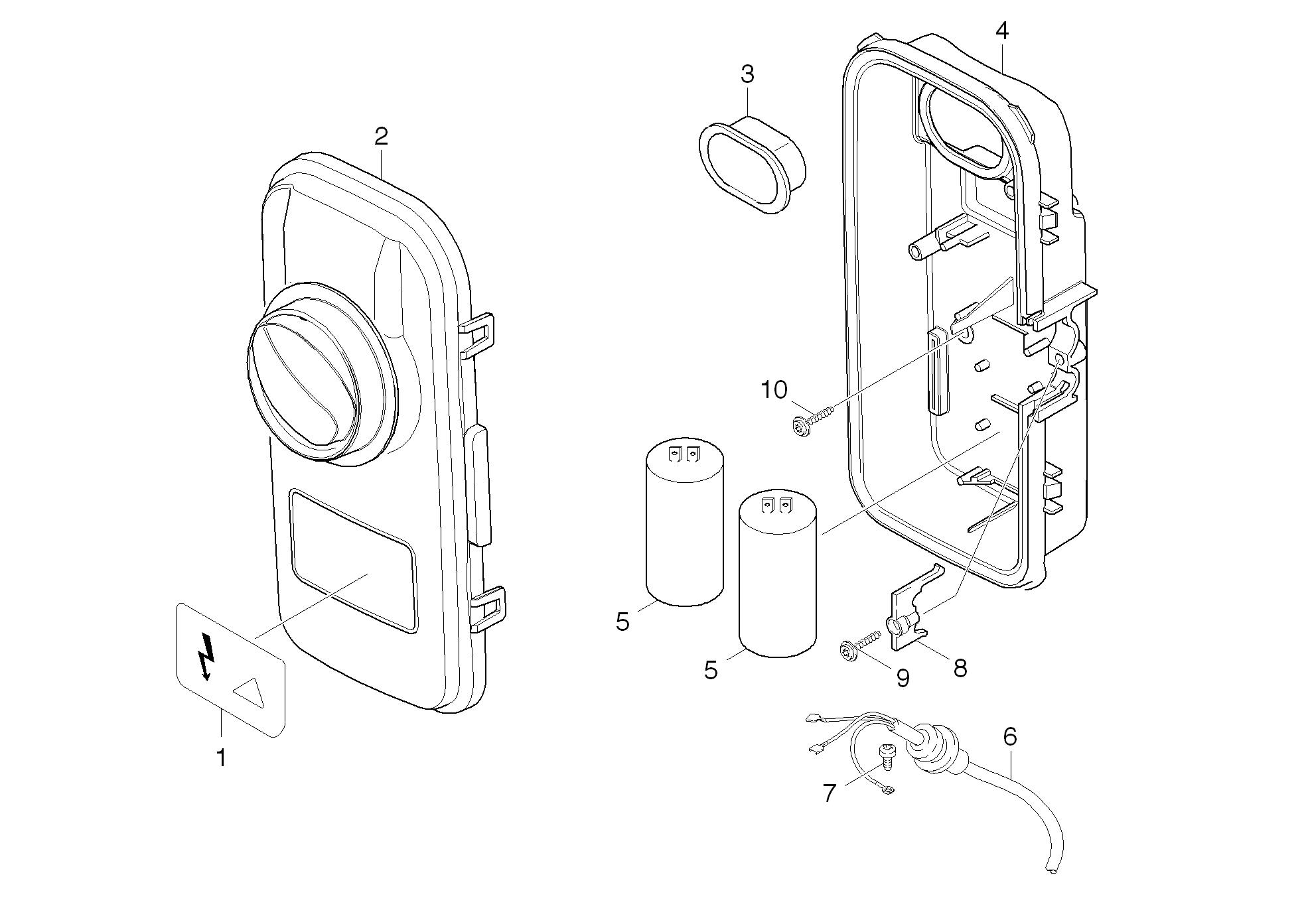 4
3
2
10
5
5
9
8
1
6
7