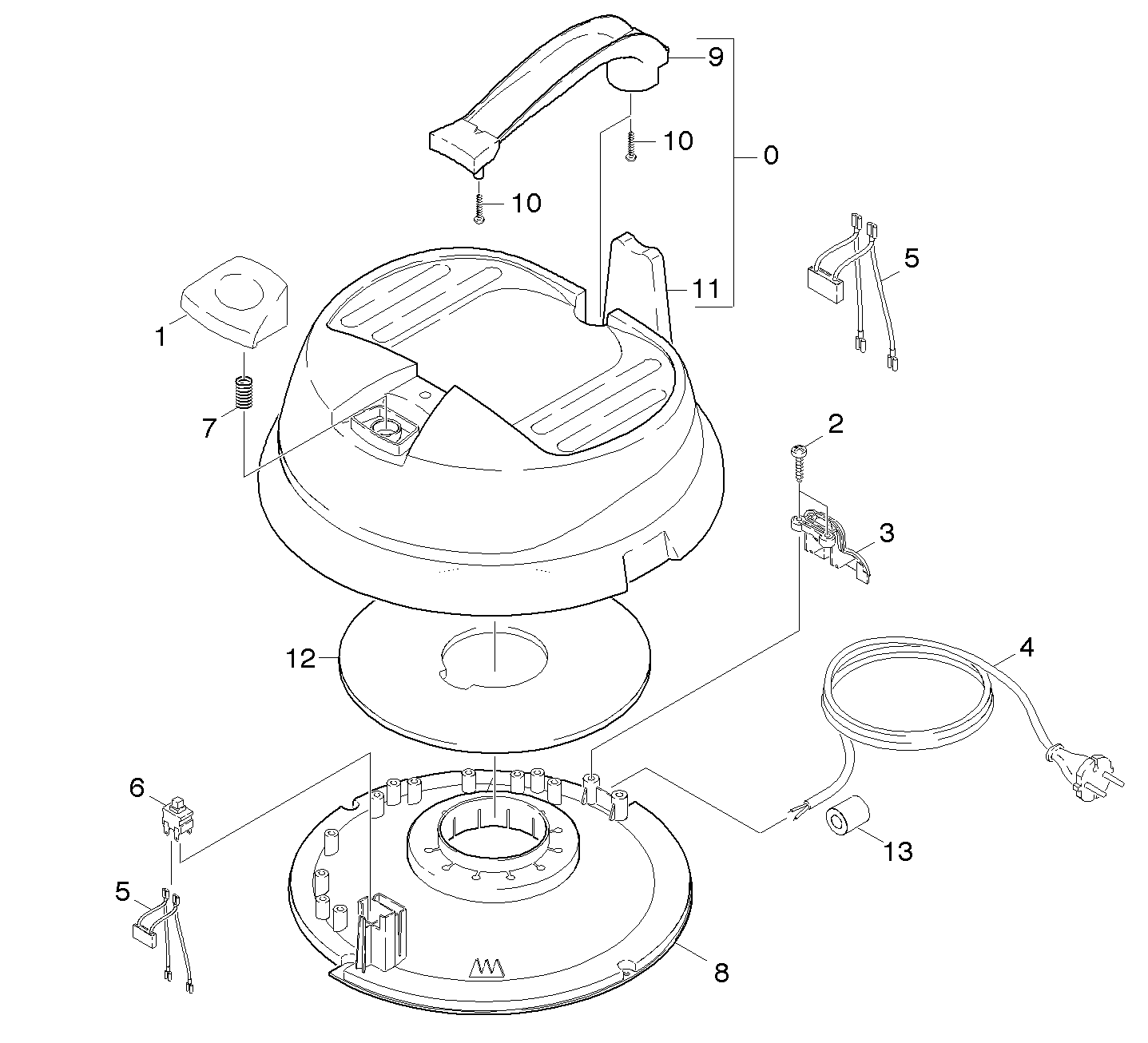 9
10
0
10
5
11
1
7
2
3
12
4
6
13
5
8