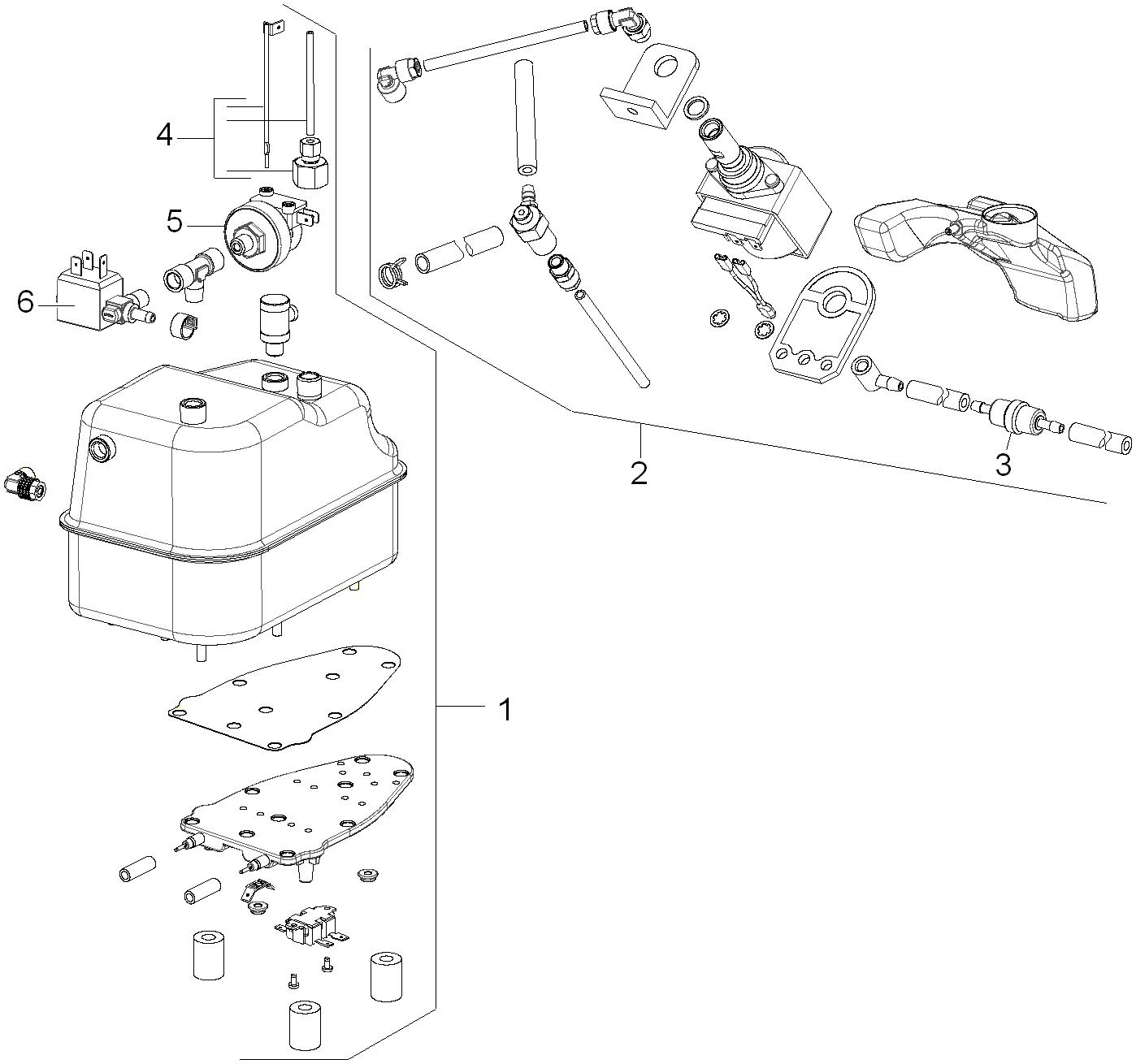 4
5
6
2
3
1