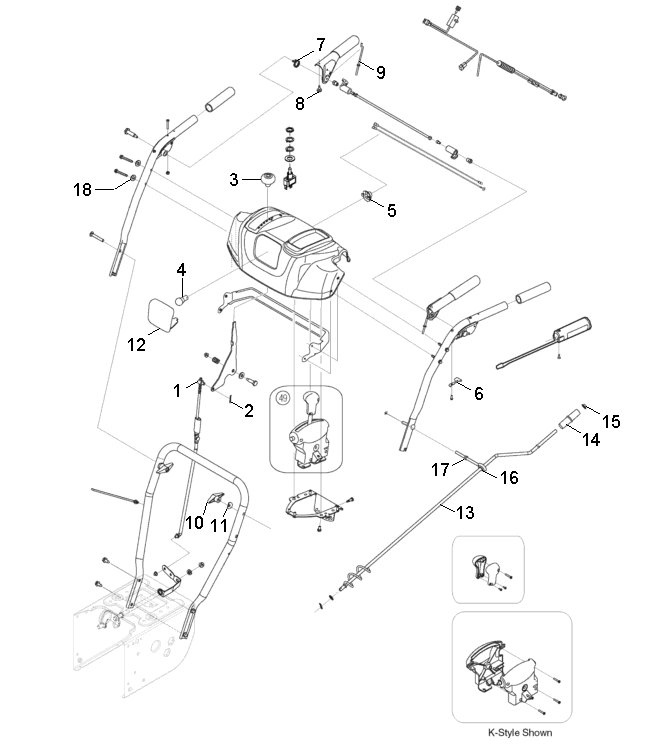 7
9
8
18
3
5
4
12
1
2
49
6
15
14
17
16
13
10
11
K-Style Shown