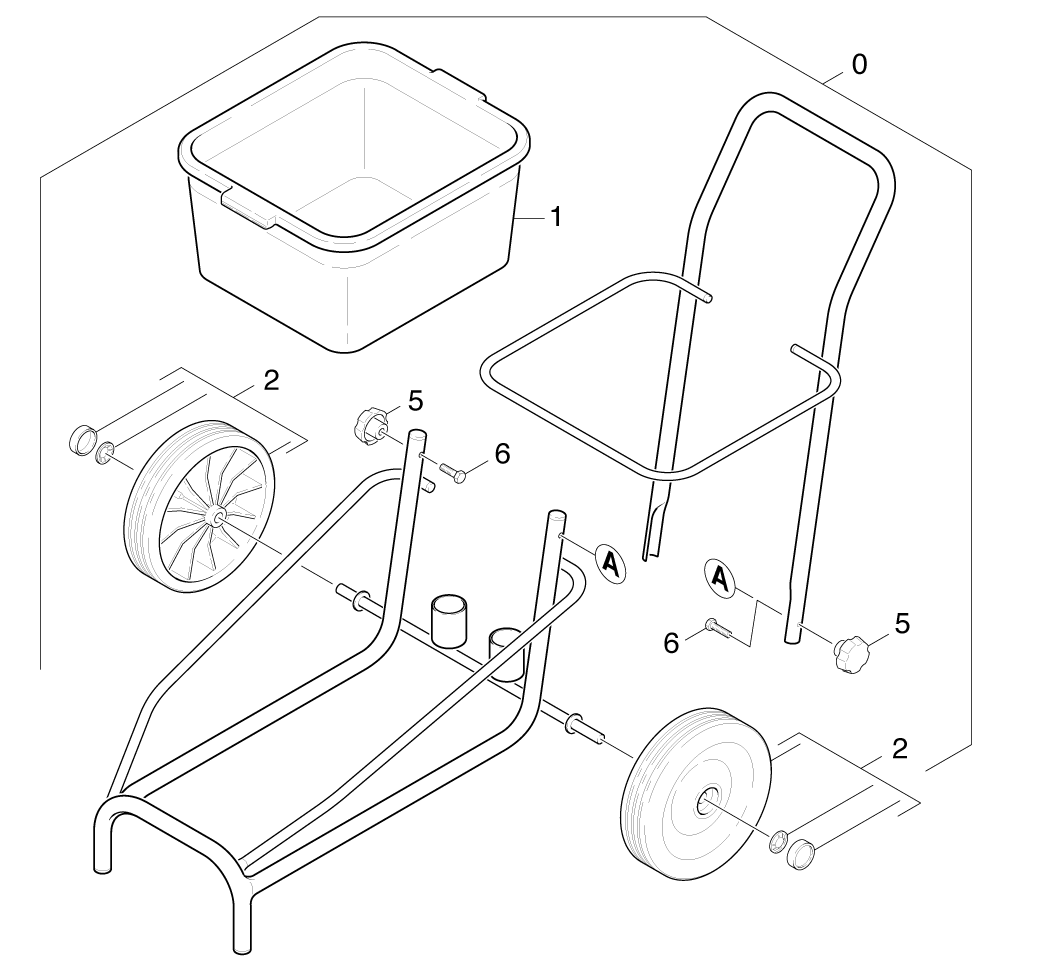 0
1
2
5
6
A
A
6
5
2