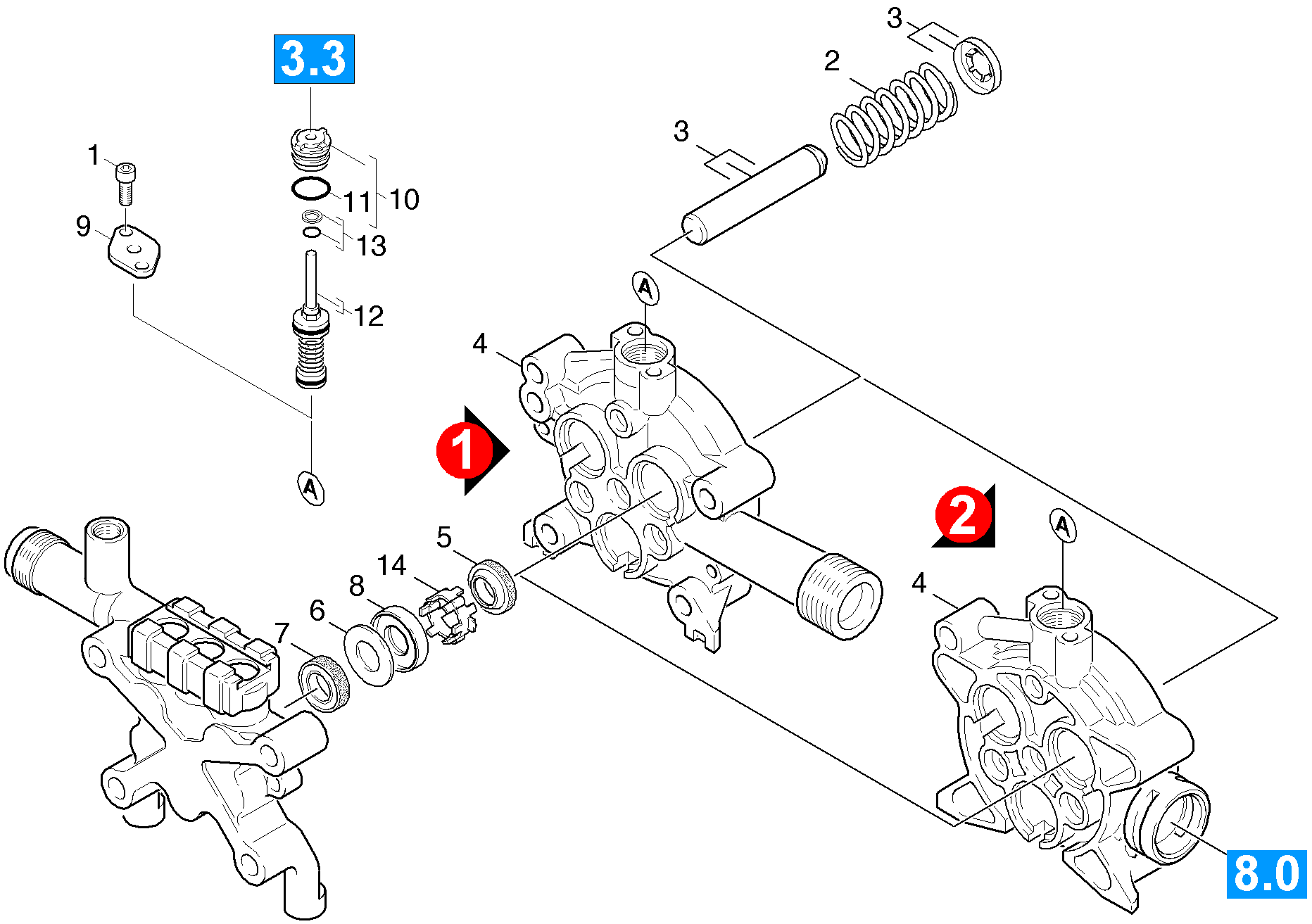 3.3
3
2
3
1
11
10
9
13
12
A
4
1
A
2
A
5
14
8
6
7
4
8.0