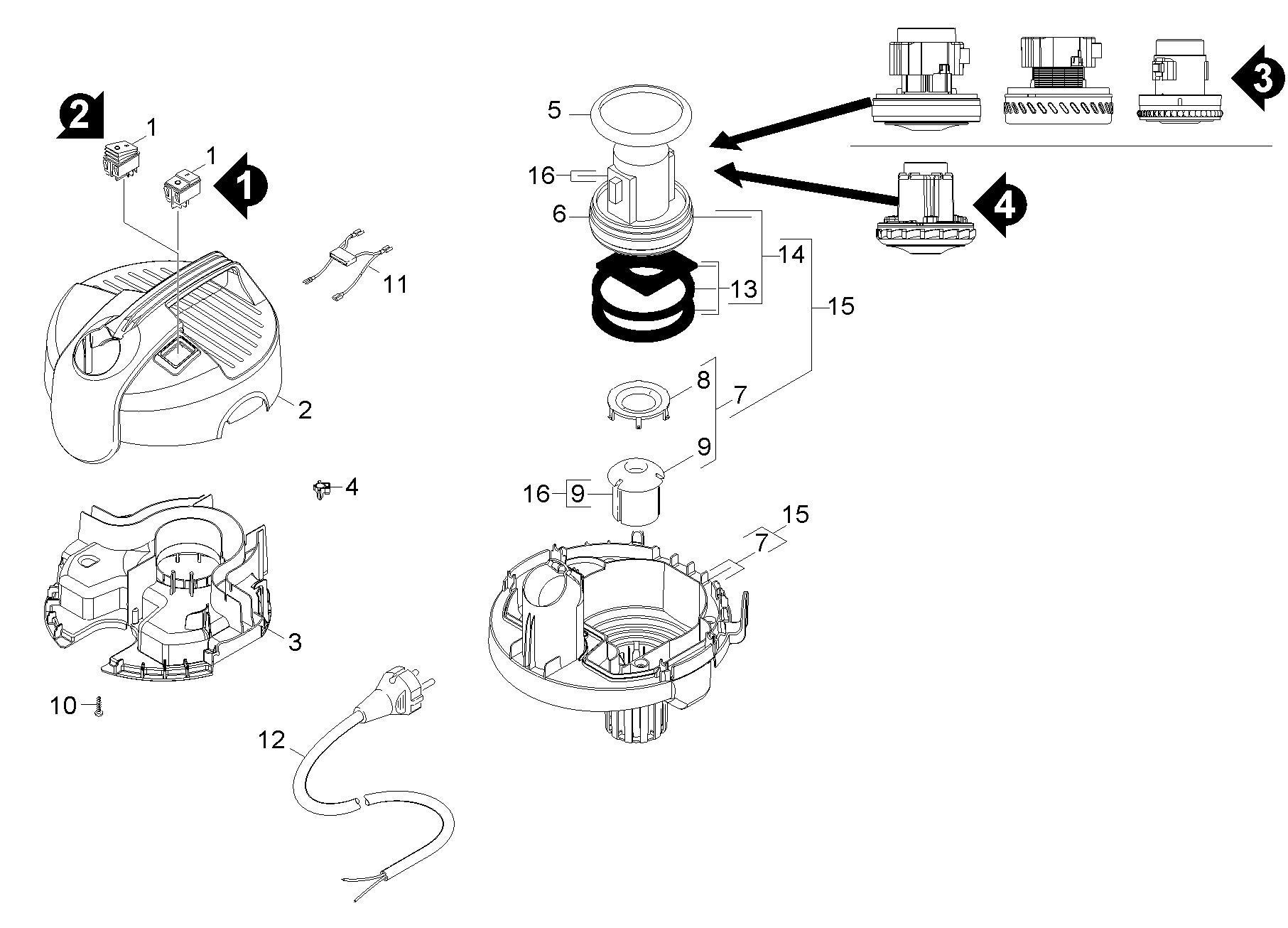 2
1
1
1
11
2
4
3
10
12
5
16
6
14
13
15
8
7
9
16
9
15
7
3
4