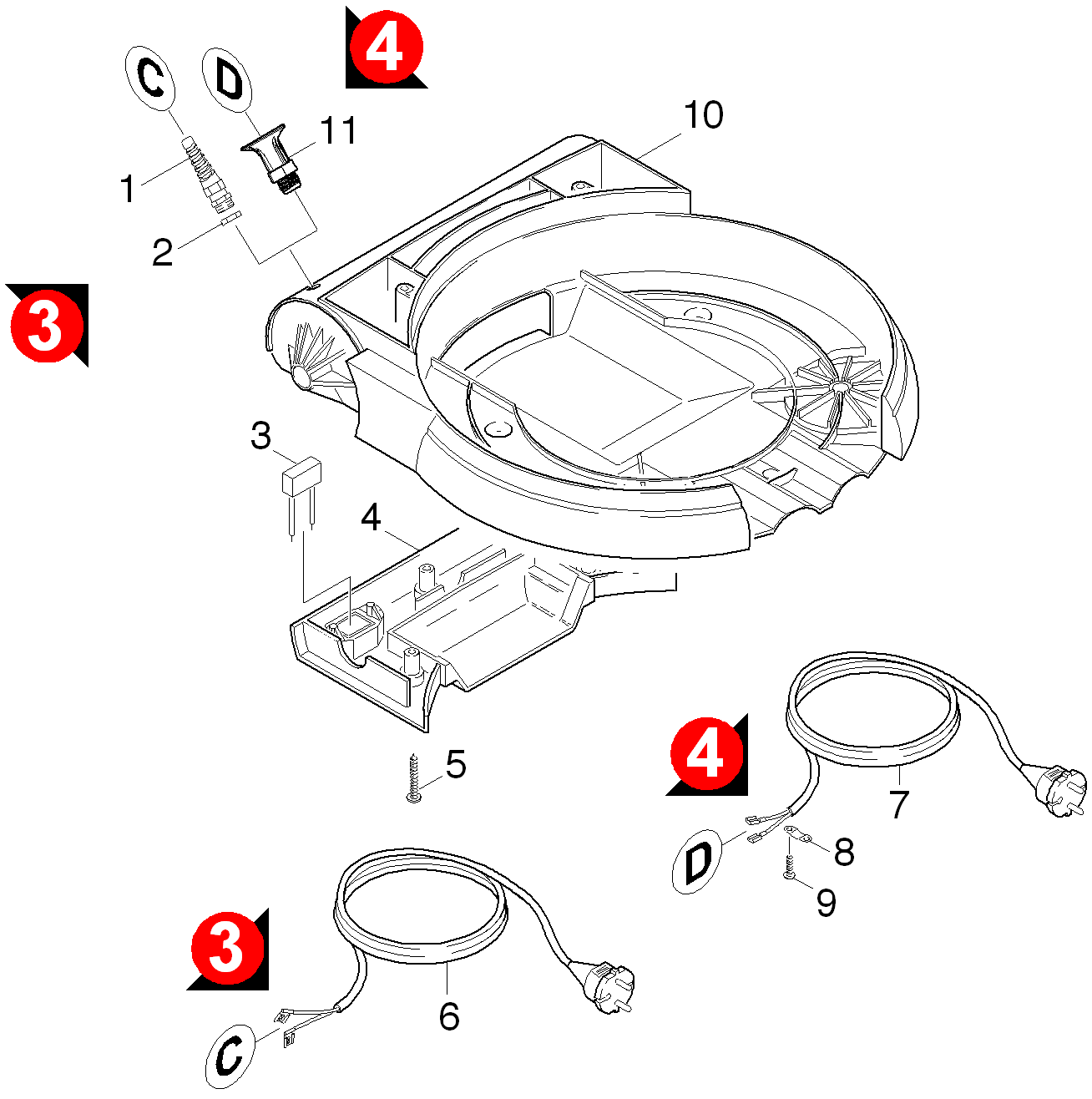 4
C
D
11
10
1
2
3
3
4
5
4
7
D
8
9
3
6
C