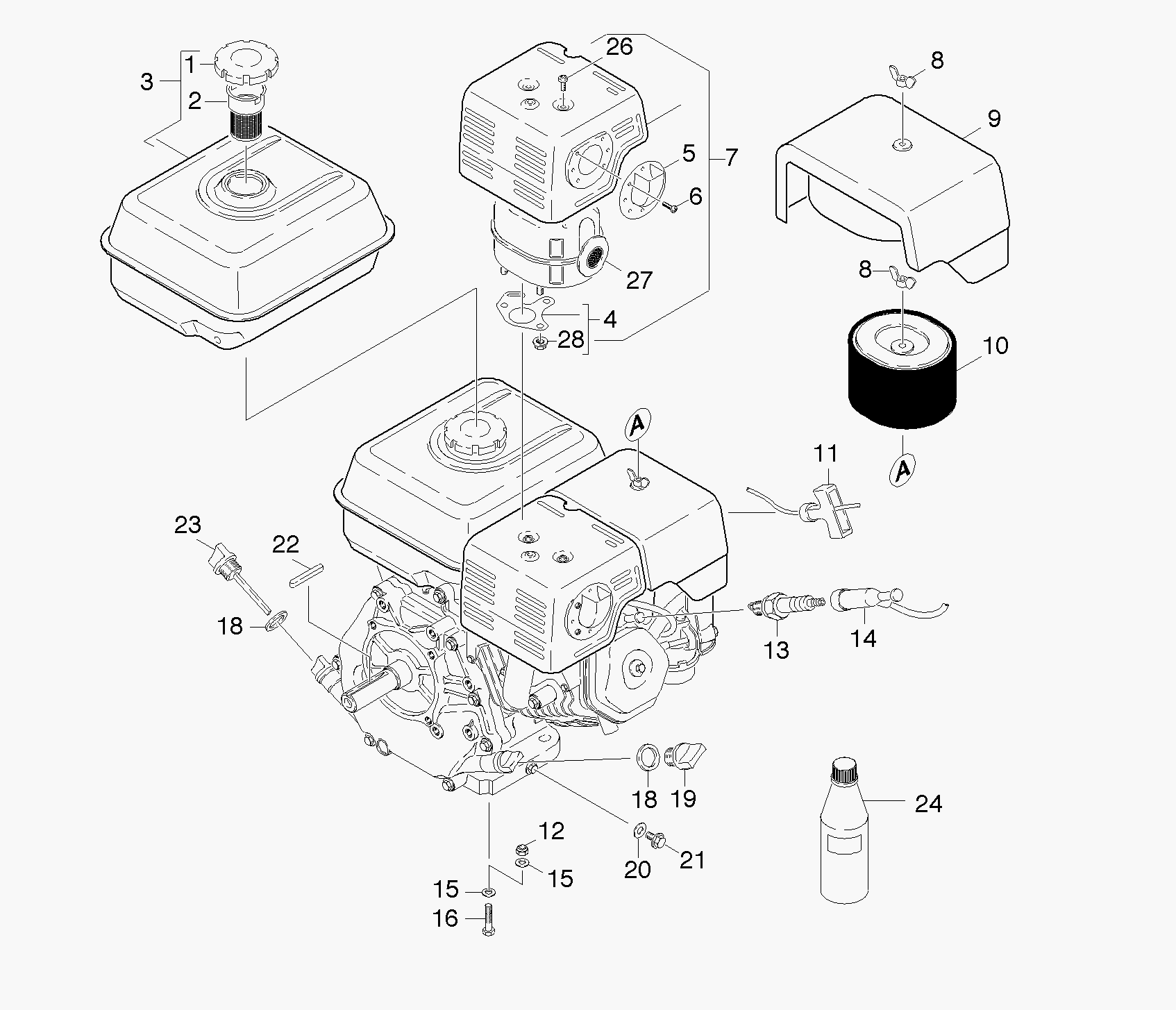 3
1
2
26
8
9
5
7
6
27
8
4
28
10
A
A
11
23
22
18
13
14
18
19
24
12
20
21
15
15
16