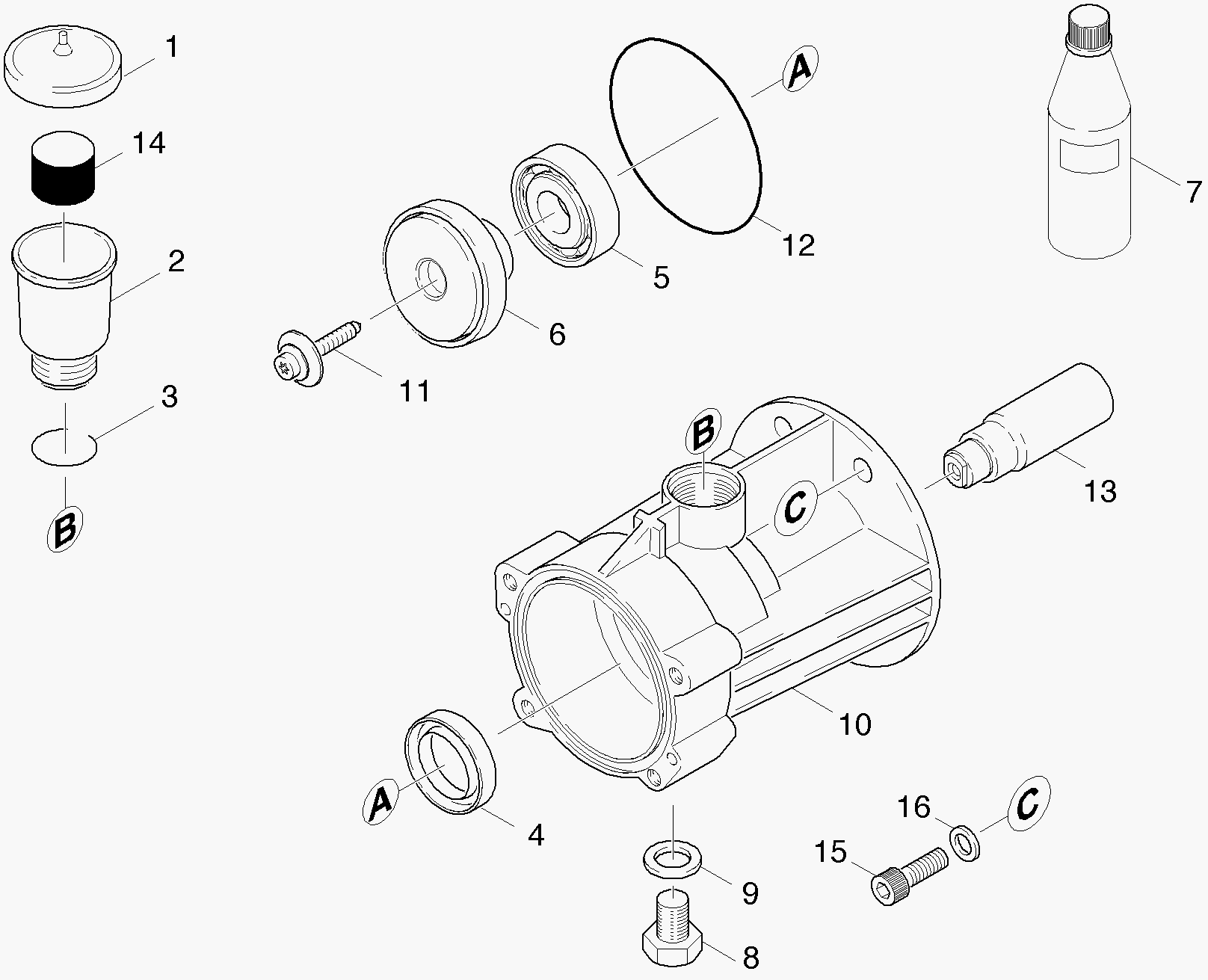 1
14
2
3
B
A
12
5
6
11
7
B
C
13
10
A
4
9
8
16
C
15