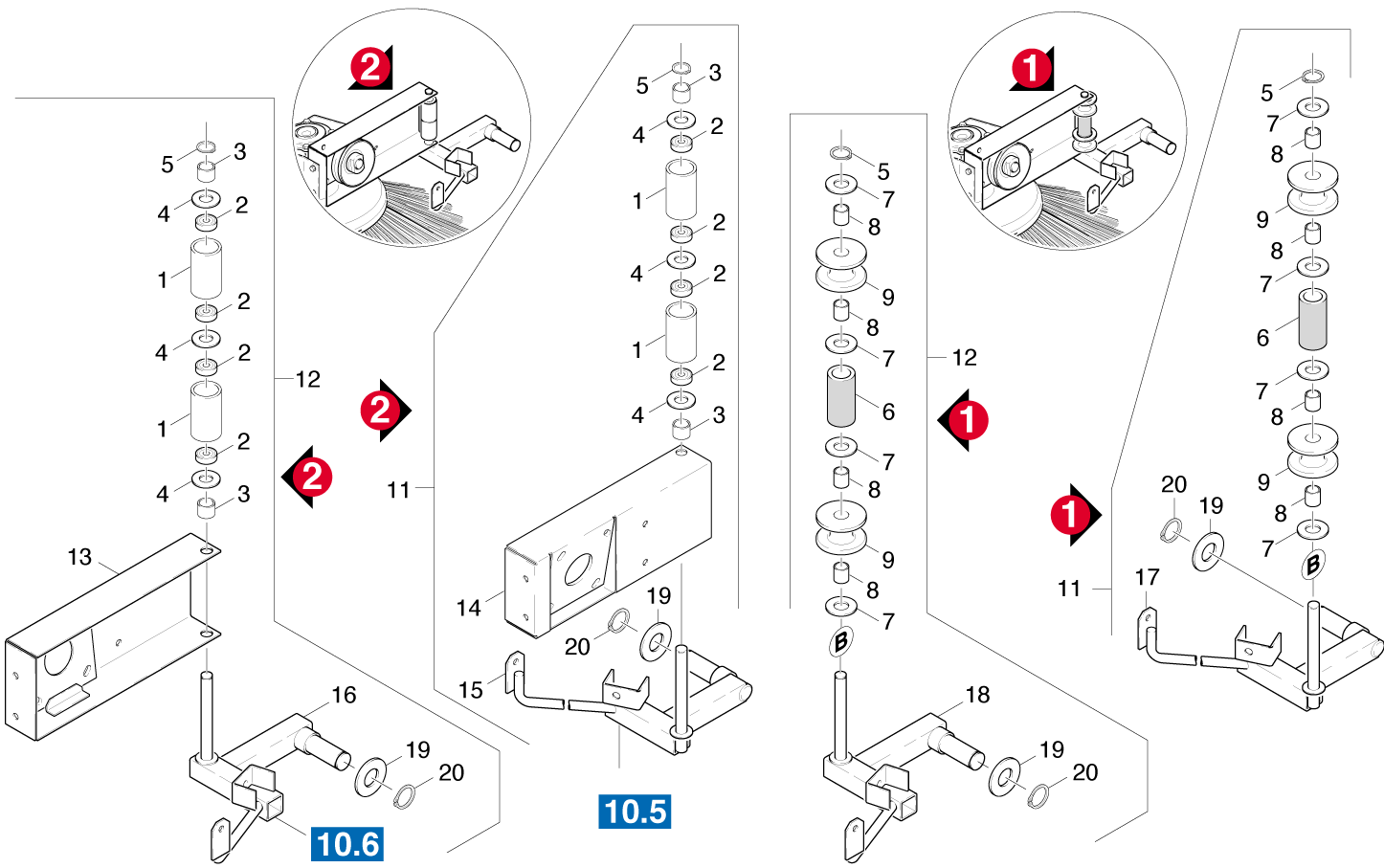 2
5
3
4
2
1
2
4
2
1
2
4
3
12
2
13
16
19
20
10.6

2
5
3
4
2
1
2
4
2
1
2
4
3
11
14
19
20
15
10.5

1
5
7
8
9
8
7
6
7
8
9
8
7
B
12
1
18
19
20

1
5
7
8
9
8
7
6
7
8
9
8
7
B
1
20
19
11
17