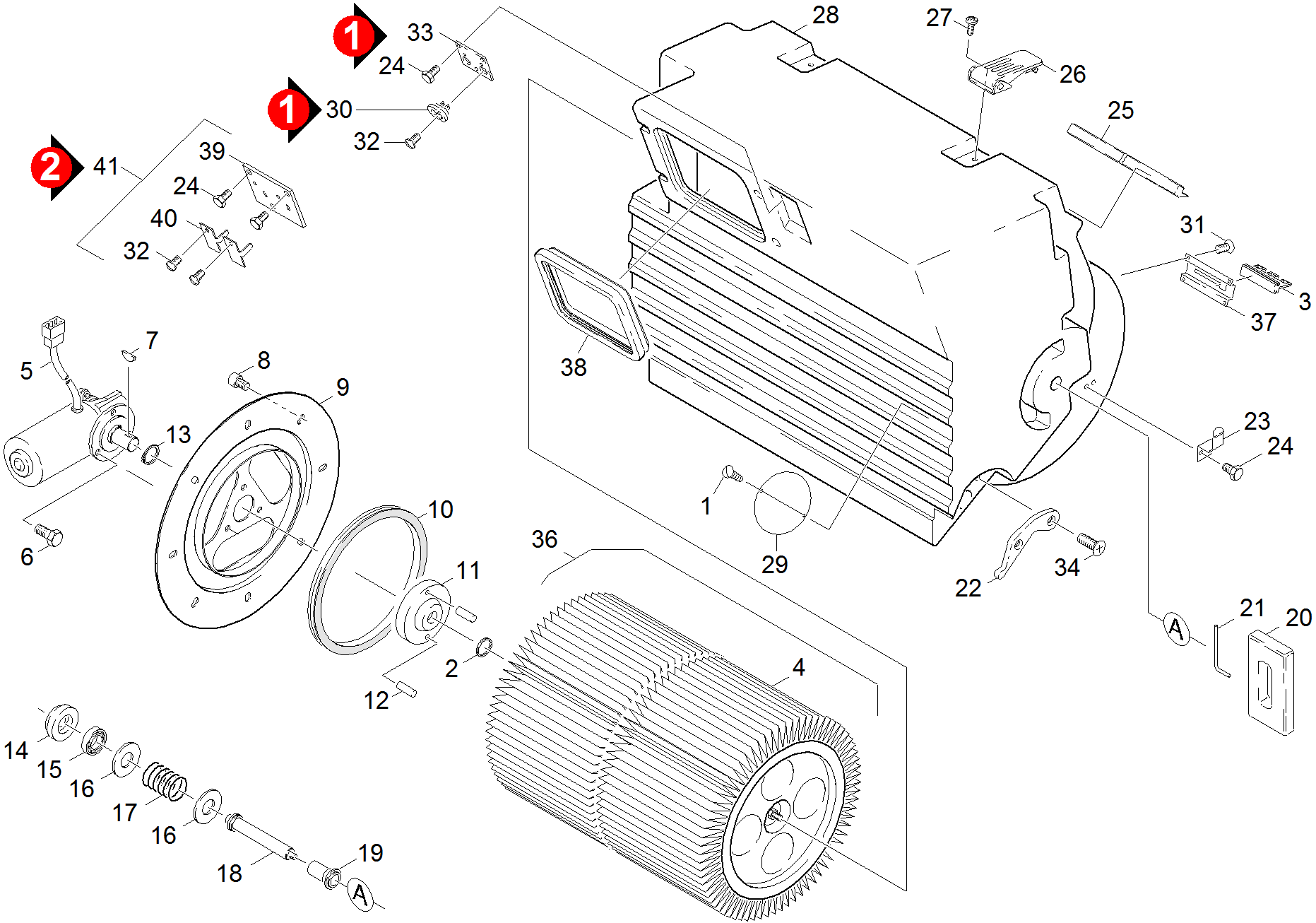 1 33
24
1 30
32
2 41
39
24
40
32
28
27
26
25
31
3
37
38
5
7
8
9
13
6
10
11
2
12
36
4
1
29
23
24
22
34
A
21
20
14
15
16
17
16
18
19
A