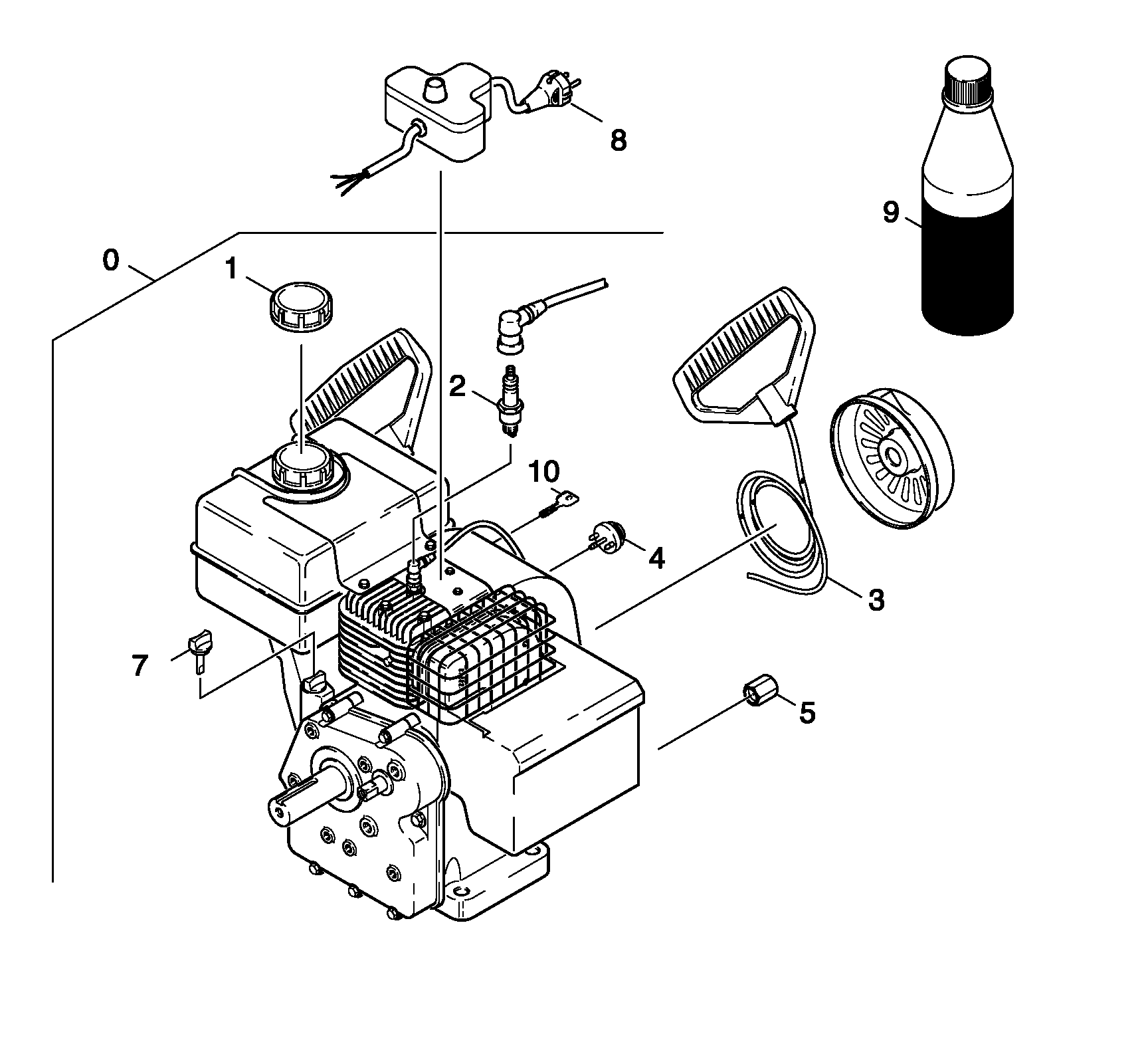 8
9
0
1
2
10
4
3
7
5