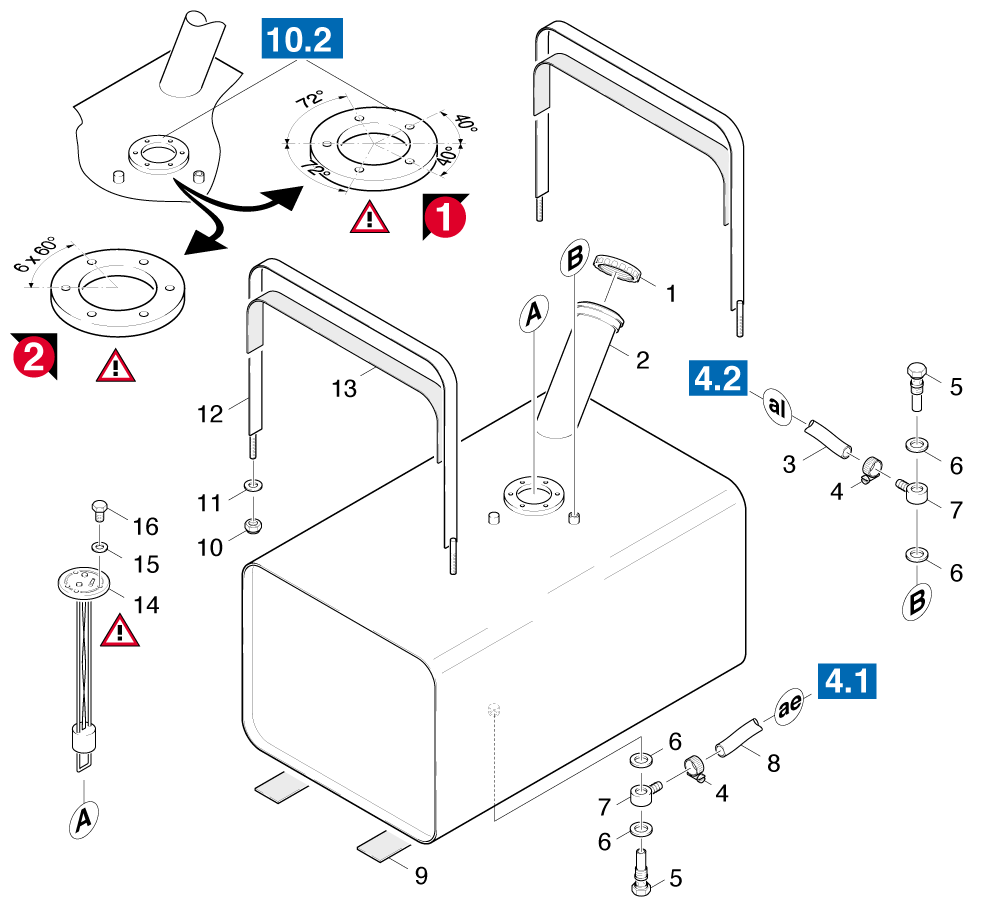 10.2

72°
40°
40°
72°

1

6 x 60°

2

B
1
A
2
4.2
al
5
6
3
4
7
6
B
13
12
11
10
16
15
14
A
4.1
ae
6
8
4
7
6
5
9