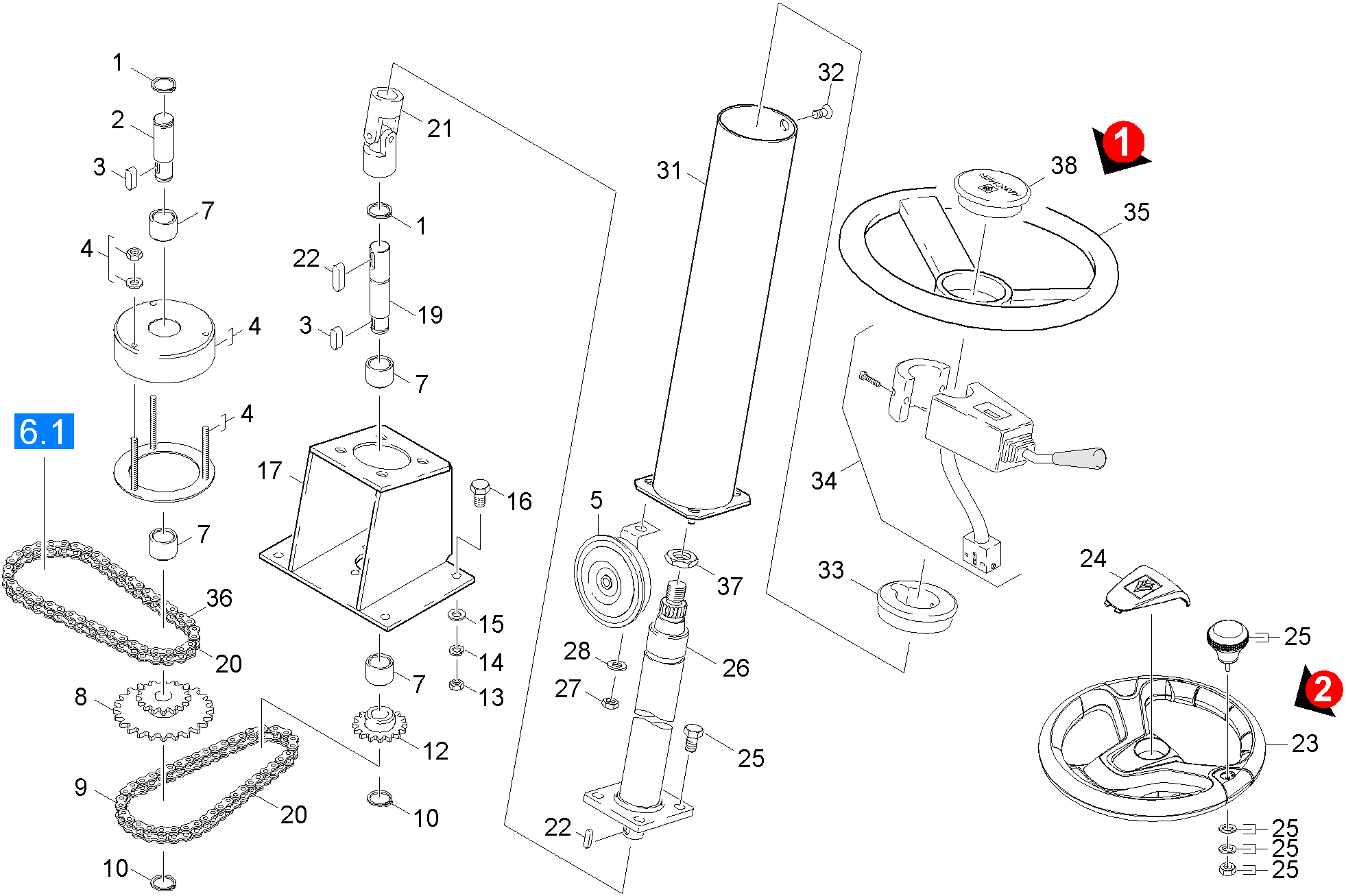 1
2
3
7
4
4
4
6.1
7
36
20
8
9
20
10
21
1
22
19
3
7
17
16
15
14
13
7
12
10
32
31
5
37
28
26
27
25
22
1
38
35
34
33
24
25
2
23
25
25
25