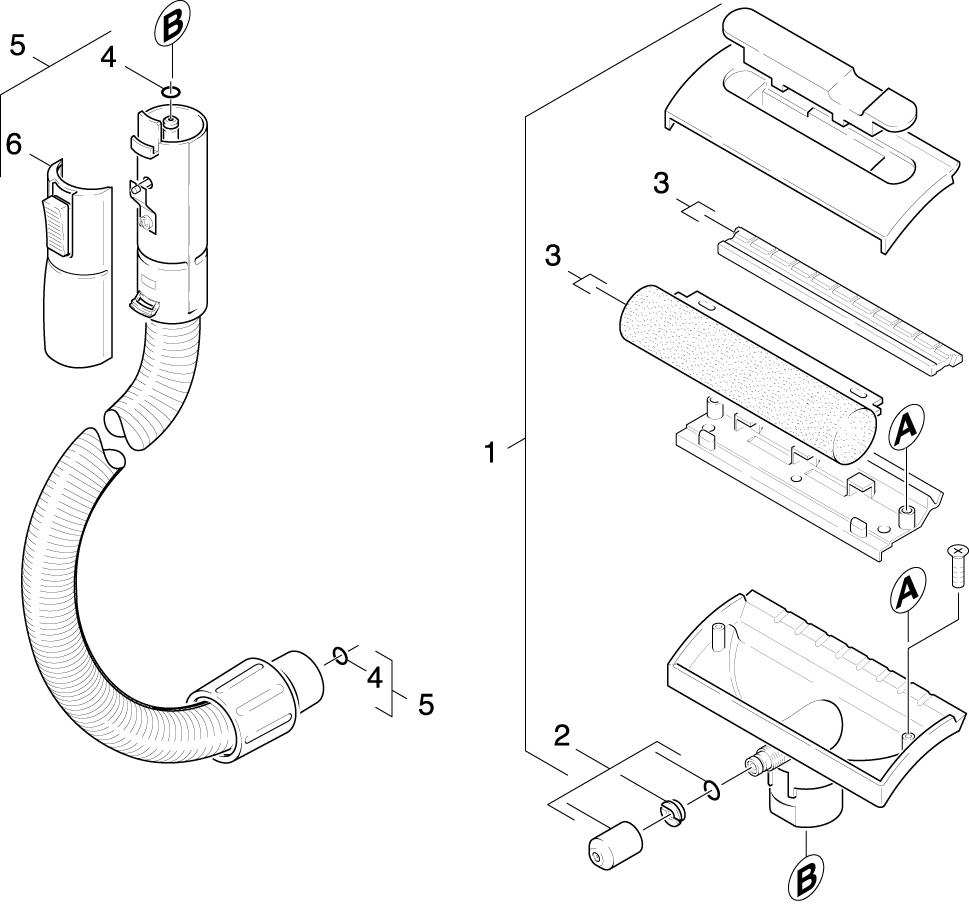 5
4
B
6
4
5
3
3
1
A
A
2
B